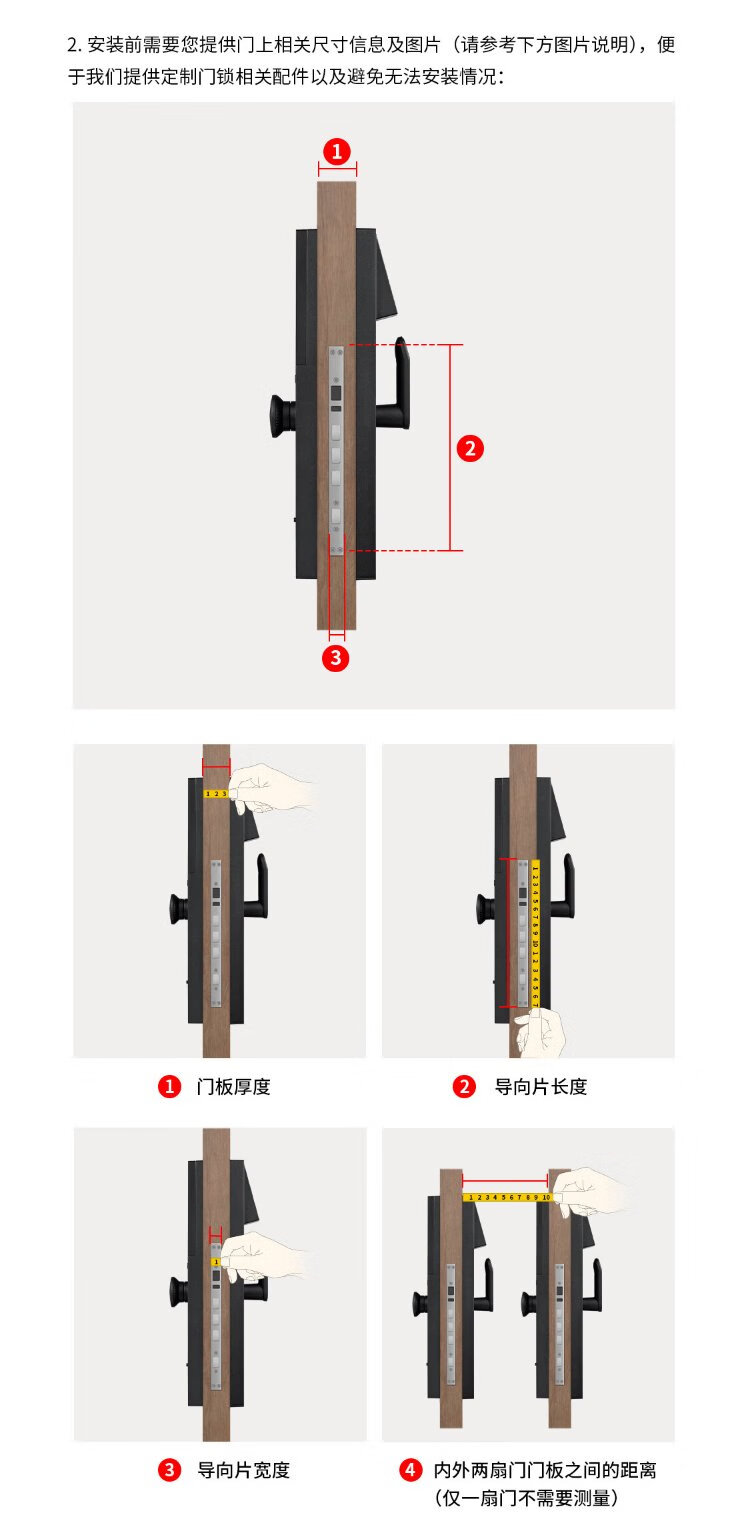 2. 安装前需要您提供门上相关尺寸信息及图片（请参考下方图片说明），便于我们提供定制门锁相关配件以及避免无法安装情况：

1

2

3

1 2 3

1 2 3 4 5 6 7 8 9 10 1 2 3 4 5 6 7

1 门板厚度

2 导向片长度

1

1 2 3 4 5 6 7 8 9 10

3 导向片宽度

4 内外两扇门门板之间的距离（仅一扇门不需要测量）