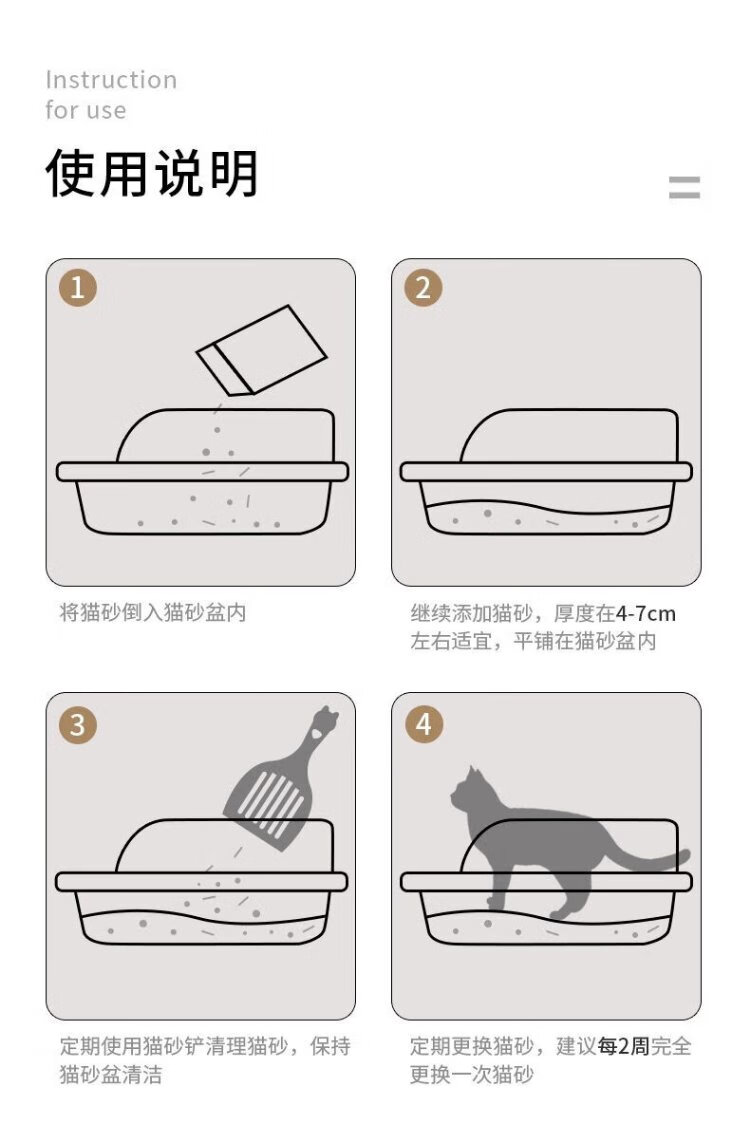 Instruction for use

使用说明

1

将猫砂倒入猫砂盆内

2

继续添加猫砂，厚度在4-7cm左右适宜，平铺在猫砂盆内

3

定期使用猫砂铲清理猫砂，保持猫砂盆清洁

4

定期更换猫砂，建议每2周完全更换一次猫砂