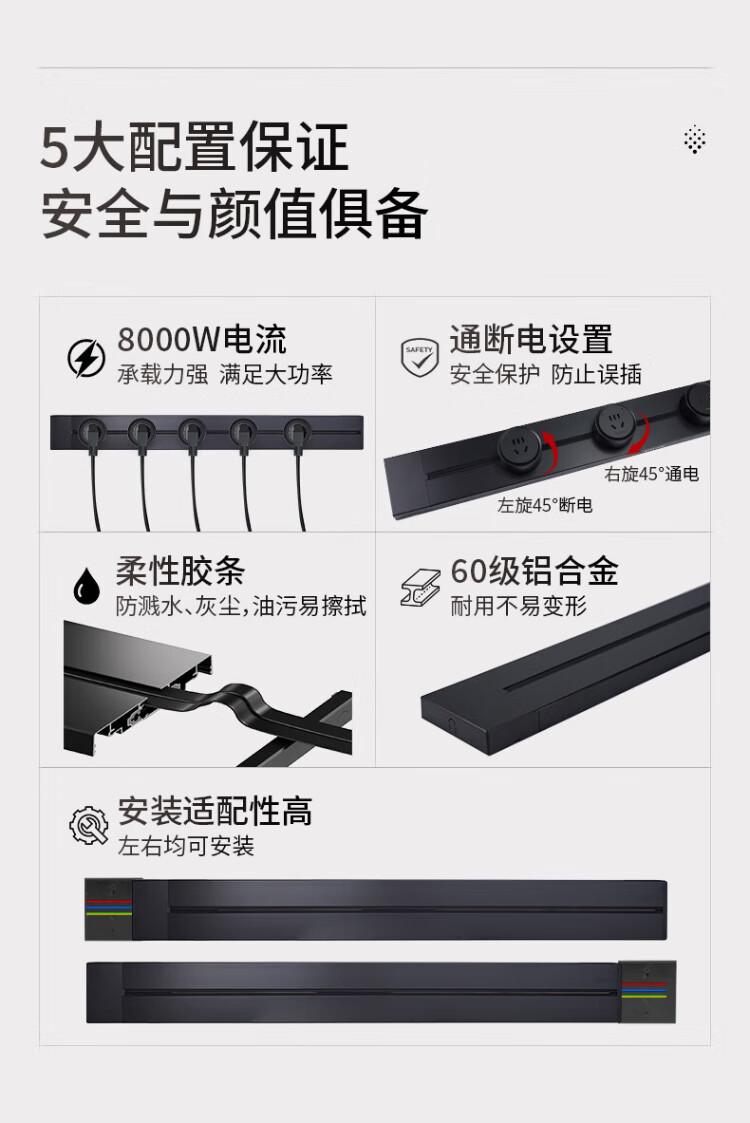 5大配置保证
安全与颜值俱备

8000W电流
承载力强 满足大功率

SAFETY
通断电设置
安全保护 防止误插

右旋45°通电
左旋45°断电

柔性胶条
防溅水、灰尘,油污易擦拭

60级铝合金
耐用不易变形

安装适配性高
左右均可安装