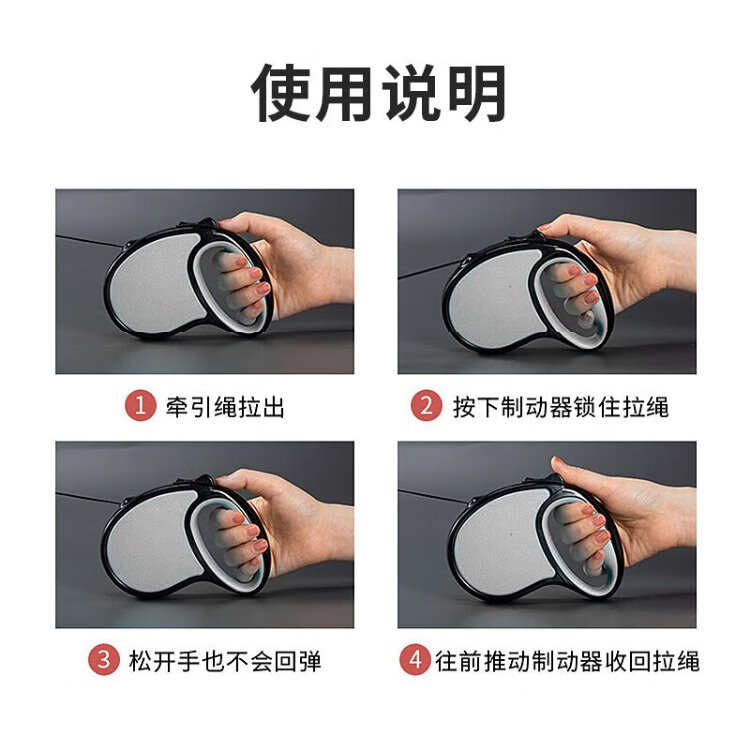 使用说明

1 牵引绳拉出

2 按下制动器锁住拉绳

3 松开手也不会回弹

4 往前推动制动器收回拉绳