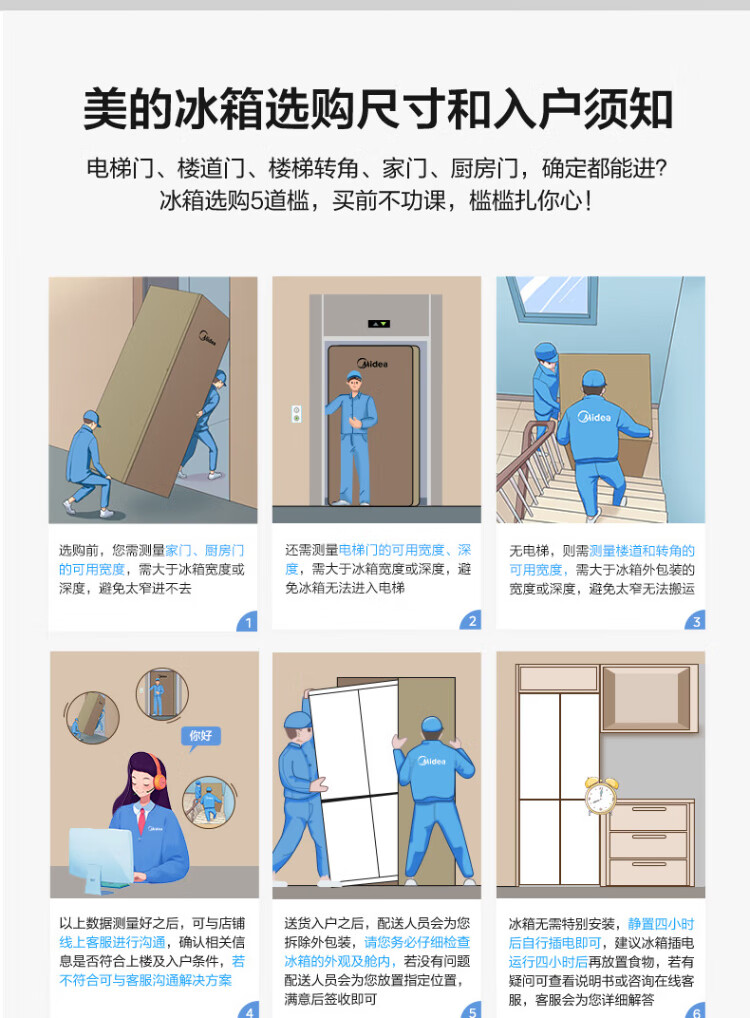 美的冰箱选购尺寸和入户须知

电梯门、楼道门、楼梯转角、家门、厨房门，确定都能进？
冰箱选购5道槛，买前不功课，槛槛扎你心！

Midea

选购前，您需测量家门、厨房门的可用宽度，需大于冰箱宽度或深度，避免太窄进不去

1

Midea

还需测量电梯门的可用宽度、深度，需大于冰箱宽度或深度，避免冰箱无法进入电梯

2

Midea

无电梯，则需测量楼道和转角的可用宽度，需大于冰箱外包装的宽度或深度，避免太窄无法搬运

3

你好

以上数据测量好之后，可与店铺线上客服进行沟通，确认相关信息是否符合上楼及入户条件，若不符合可与客服沟通解决方案

4

Midea

送货入户之后，配送人员会为您拆除外包装，请您务必仔细检查冰箱的外观及舱内，若没有问题配送人员会为您放置指定位置，满意后签收即可

5

冰箱无需特别安装，静置四小时后自行插电即可，建议冰箱插电运行四小时后再放置食物，若有疑问可查看说明书或咨询在线客服，客服会为您详细解答

6