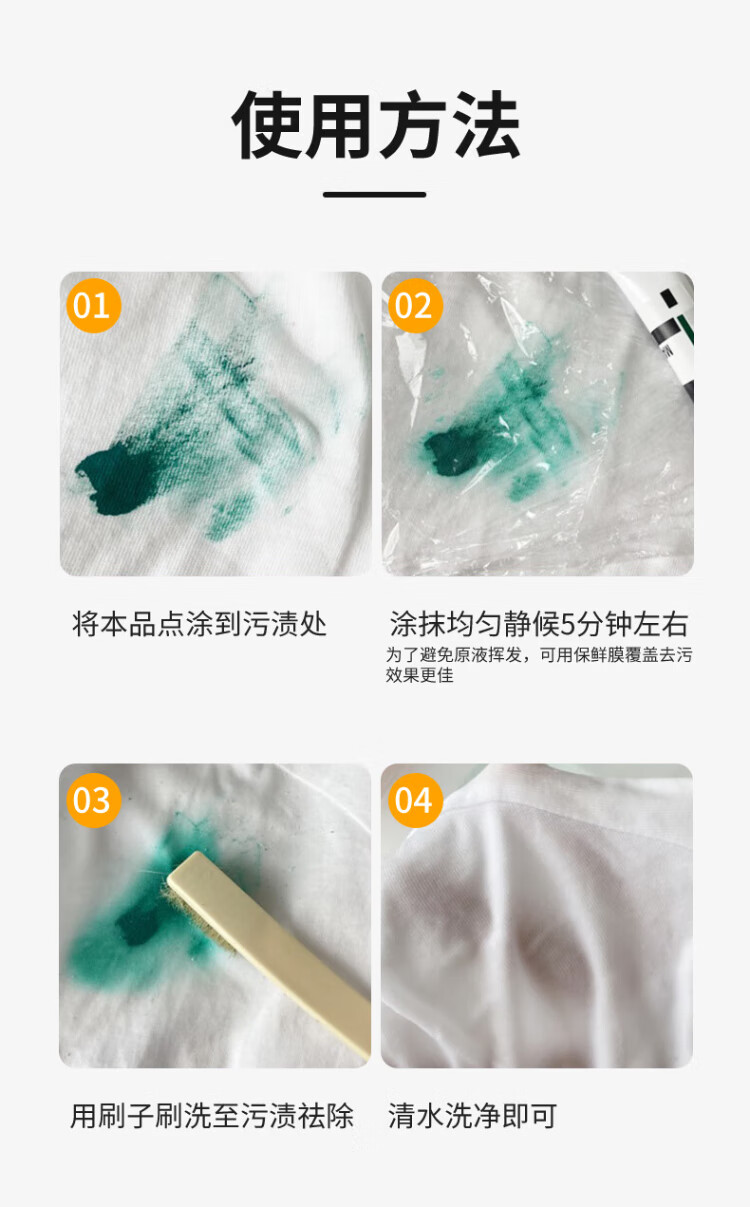 使用方法

01

将本品点涂到污渍处

02

涂抹均匀静候5分钟左右
为了避免原液挥发，可用保鲜膜覆盖去污效果更佳

03

用刷子刷洗至污渍祛除

04

清水洗净即可