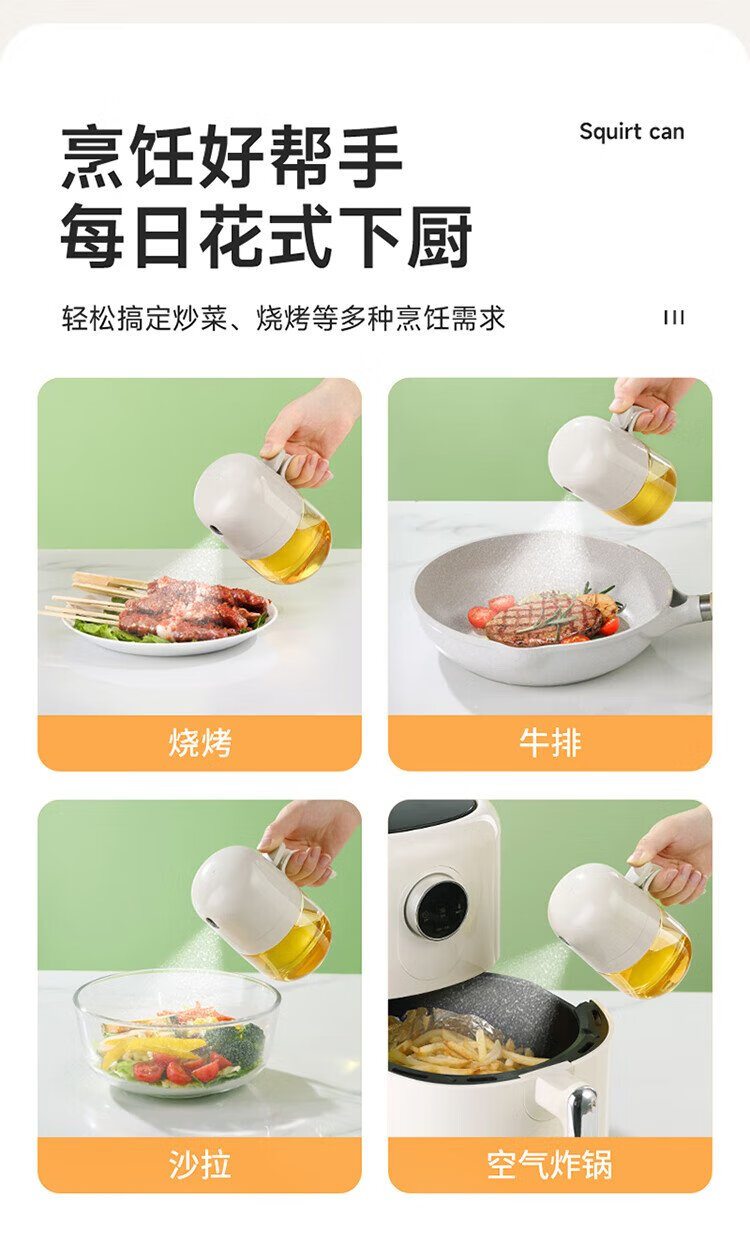 烹饪好帮手
每日花式下厨

Squirt can

轻松搞定炒菜、烧烤等多种烹饪需求

III

烧烤

牛排

沙拉

空气炸锅