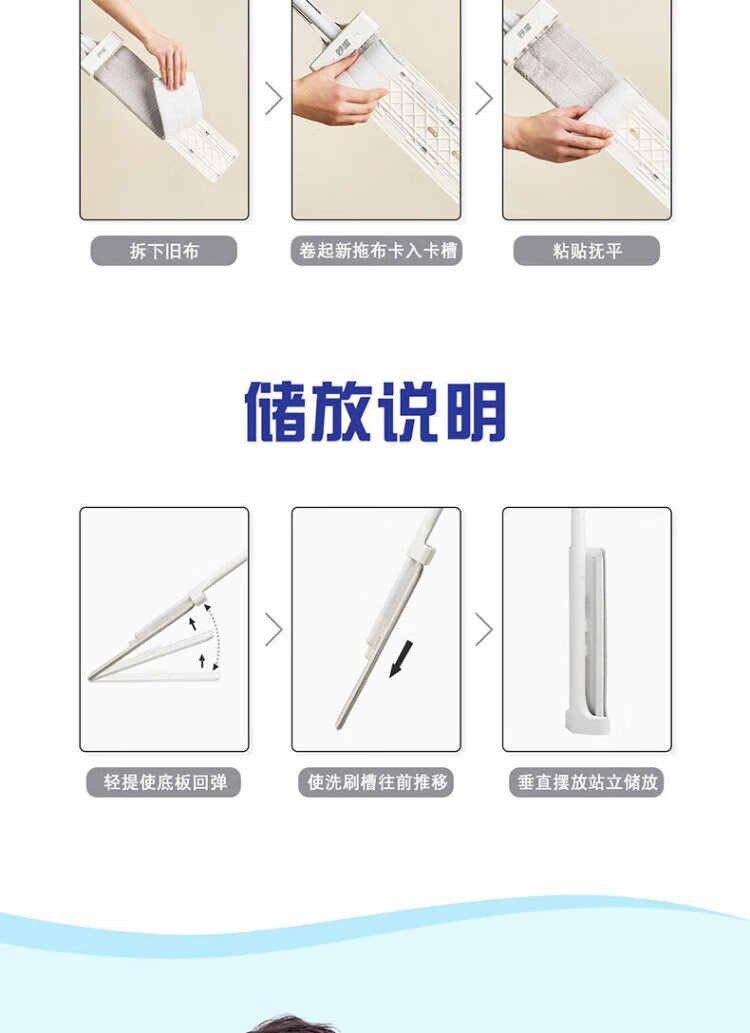 拆下旧布

卷起新拖布卡入卡槽

粘贴抚平

储放说明

轻提使底板回弹

使洗刷槽往前推移

垂直摆放站立储放