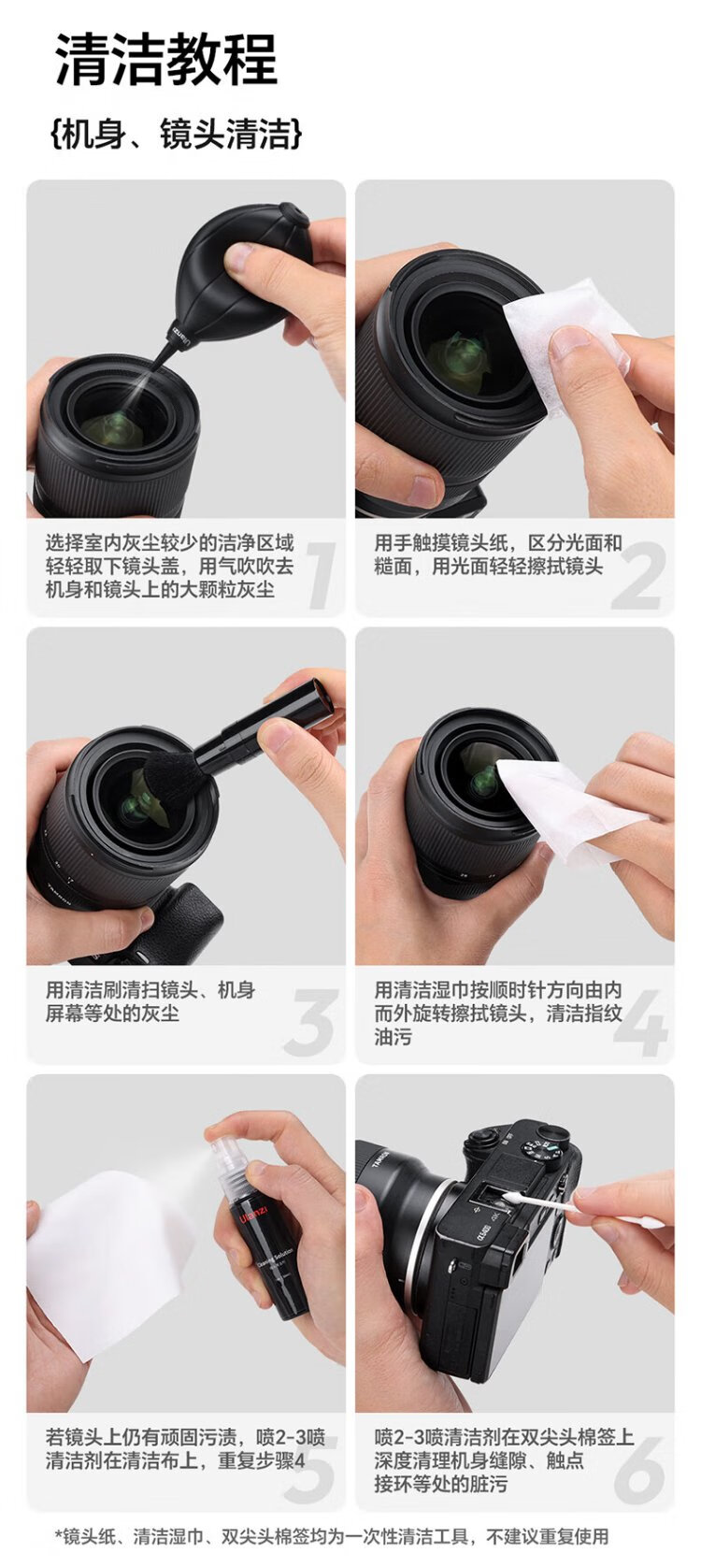 清洁教程

{机身、镜头清洁}

Ulanzi

选择室内灰尘较少的洁净区域轻轻取下镜头盖，用气吹吹去机身和镜头上的大颗粒灰尘

1

用手触摸镜头纸，区分光面和糙面，用光面轻轻擦拭镜头

2

TAMRON

用清洁刷清扫镜头、机身屏幕等处的灰尘

3

用清洁湿巾按顺时针方向由内而外旋转擦拭镜头，清洁指纹油污

4

Ulanzi

Cleaning Solution

若镜头上仍有顽固污渍，喷2-3喷清洁剂在清洁布上，重复步骤4

5

TAMRON

喷2-3喷清洁剂在双尖头棉签上深度清理机身缝隙、触点接环等处的脏污

6

*镜头纸、清洁湿巾、双尖头棉签均为一次性清洁工具，不建议重复使用