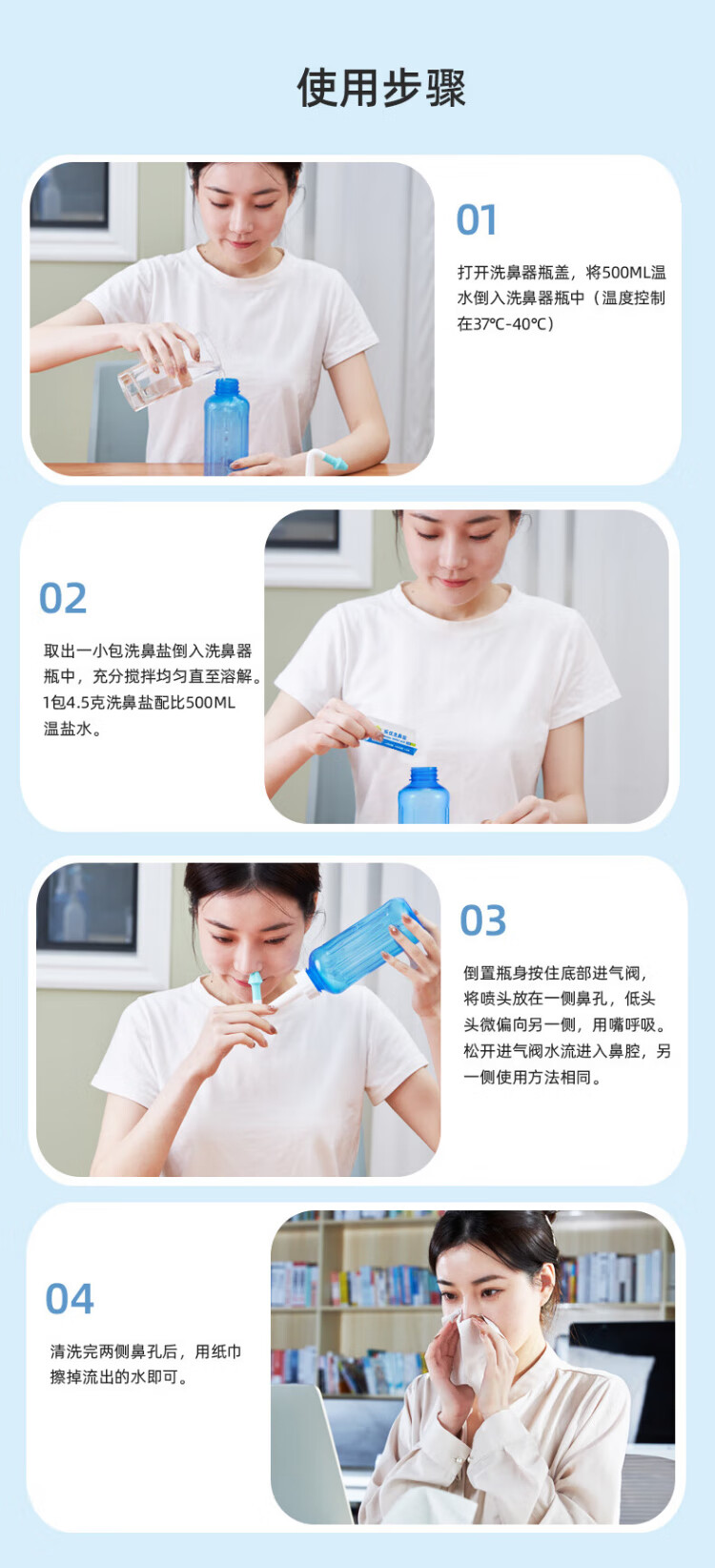 使用步骤

01

打开洗鼻器瓶盖，将500ML温水倒入洗鼻器瓶中（温度控制在37℃-40℃）

02

取出一小包洗鼻盐倒入洗鼻器瓶中，充分搅拌均匀直至溶解。1包4.5克洗鼻盐配比500ML温盐水。

03

倒置瓶身按住底部进气阀，将喷头放在一侧鼻孔，低头头微偏向另一侧，用嘴呼吸。松开进气阀水流进入鼻腔，另一侧使用方法相同。

04

清洗完两侧鼻孔后，用纸巾擦掉流出的水即可。