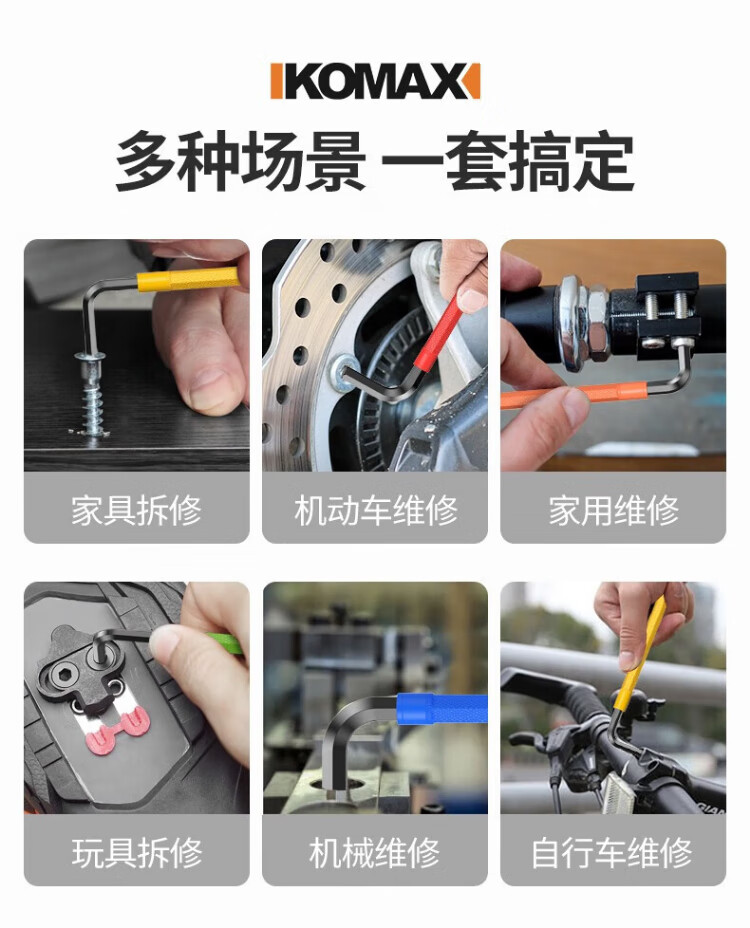 KOMAX

多种场景 一套搞定

家具拆修

机动车维修

家用维修

玩具拆修

机械维修

自行车维修