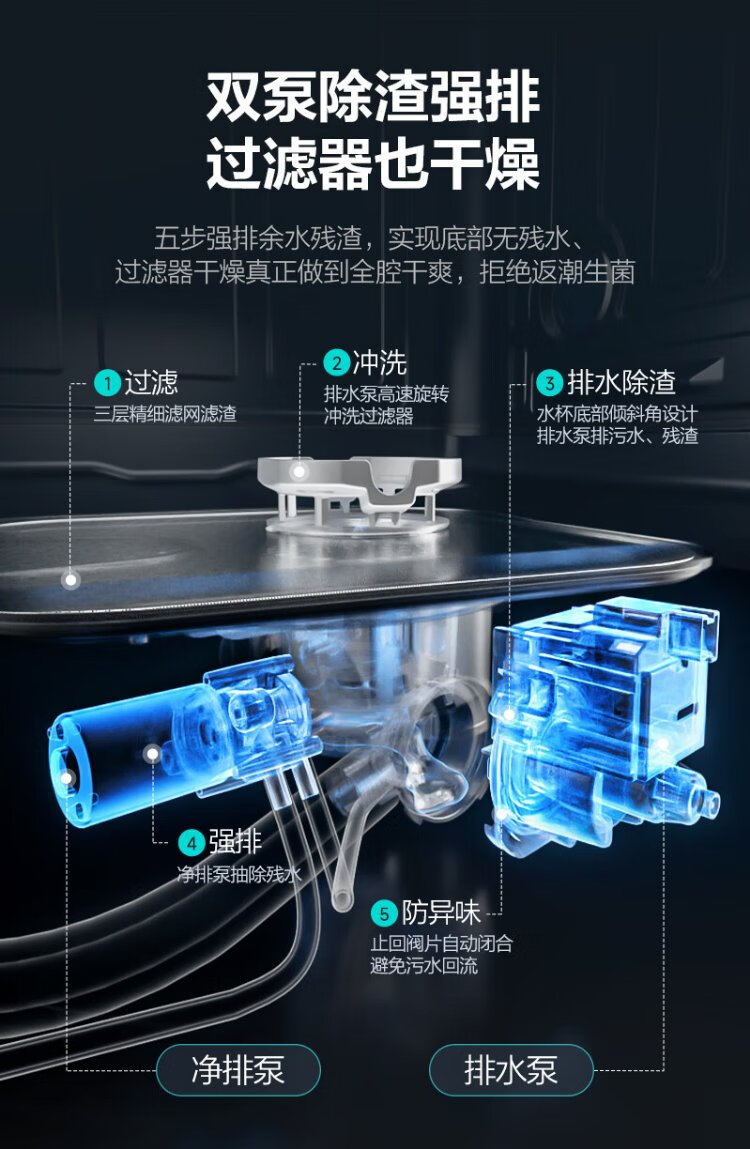 双泵除渣强排
过滤器也干燥

五步强排余水残渣，实现底部无残水、
过滤器干燥真正做到全腔干爽，拒绝返潮生菌

1 过滤
三层精细滤网滤渣

2 冲洗
排水泵高速旋转
冲洗过滤器

3 排水除渣
水杯底部倾斜角设计
排水泵排污水、残渣

4 强排
净排泵抽除残水

5 防异味
止回阀片自动闭合
避免污水回流

净排泵

排水泵