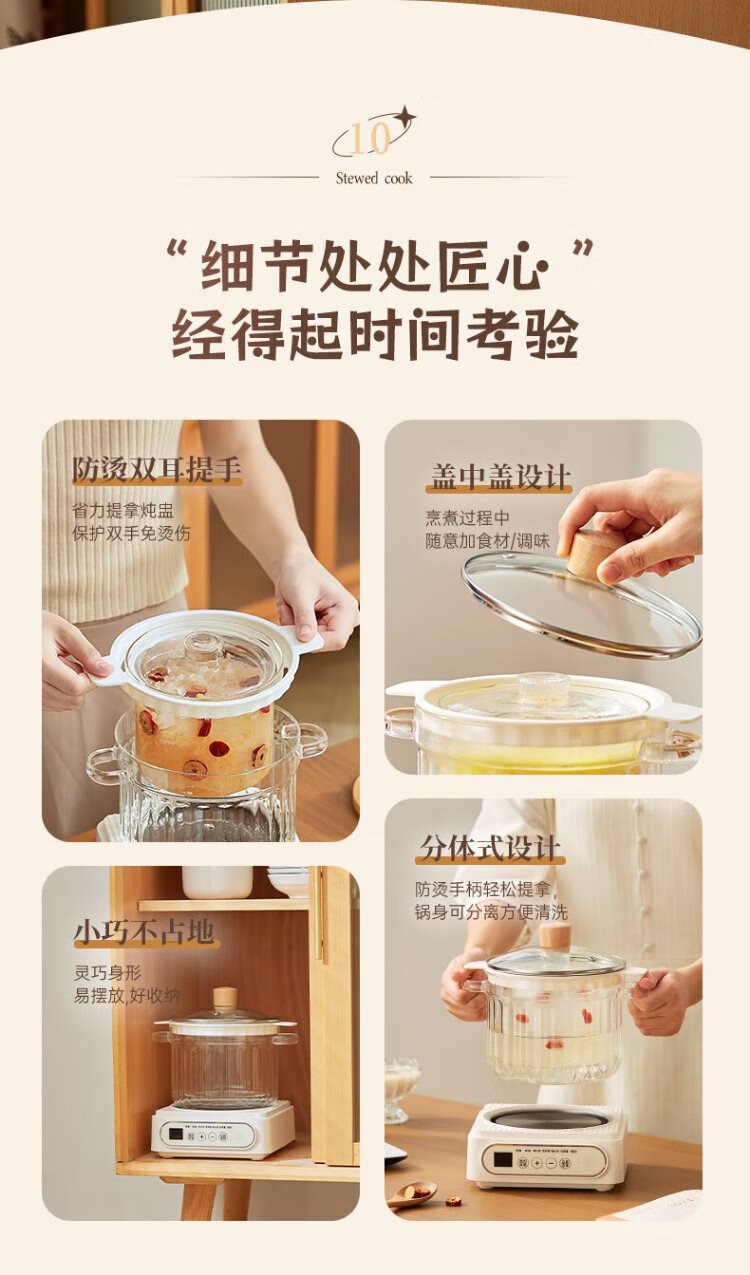 10
Stewed cook

“细节处处匠心”
经得起时间考验

防烫双耳提手
省力提拿炖盅
保护双手免烫伤

盖中盖设计
烹煮过程中
随意加食材/调味

小巧不占地
灵巧身形
易摆放,好收纳

分体式设计
防烫手柄轻松提拿,
锅身可分离方便清洗