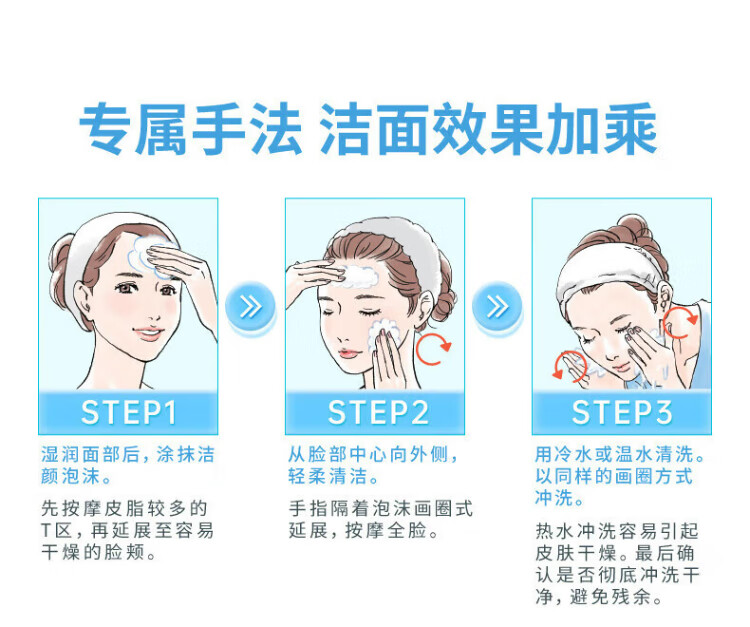 专属手法 洁面效果加乘

STEP1

湿润面部后，涂抹洁颜泡沫。

先按摩皮脂较多的T区，再延展至容易干燥的脸颊。

STEP2

从脸部中心向外侧，轻柔清洁。

手指隔着泡沫画圈式延展，按摩全脸。

STEP3

用冷水或温水清洗。以同样的画圈方式冲洗。

热水冲洗容易引起皮肤干燥。最后确认是否彻底冲洗干净，避免残余。