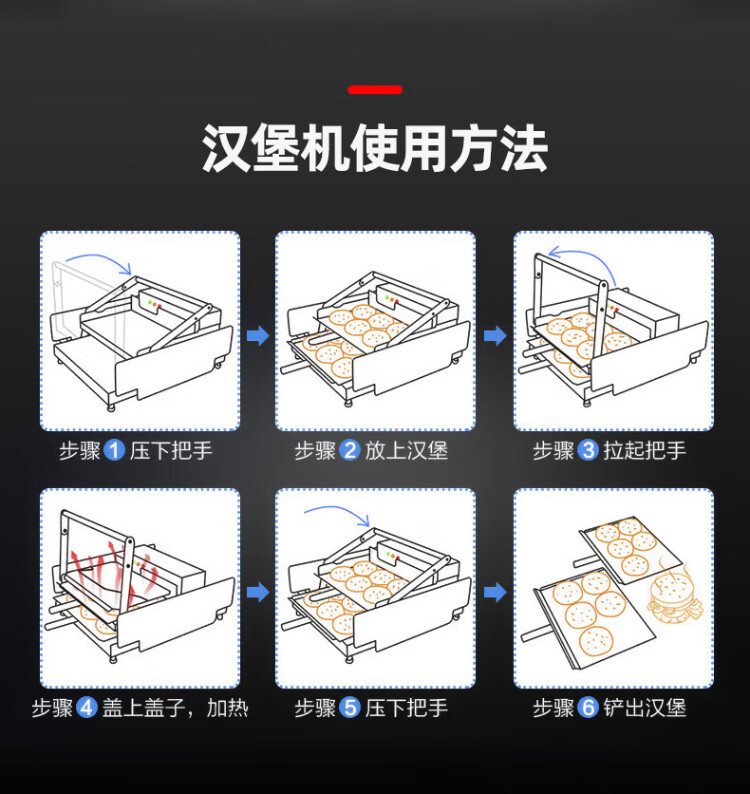 汉堡机使用方法

步骤 1 压下把手

步骤 2 放上汉堡

步骤 3 拉起把手

步骤 4 盖上盖子，加热

步骤 5 压下把手

步骤 6 铲出汉堡