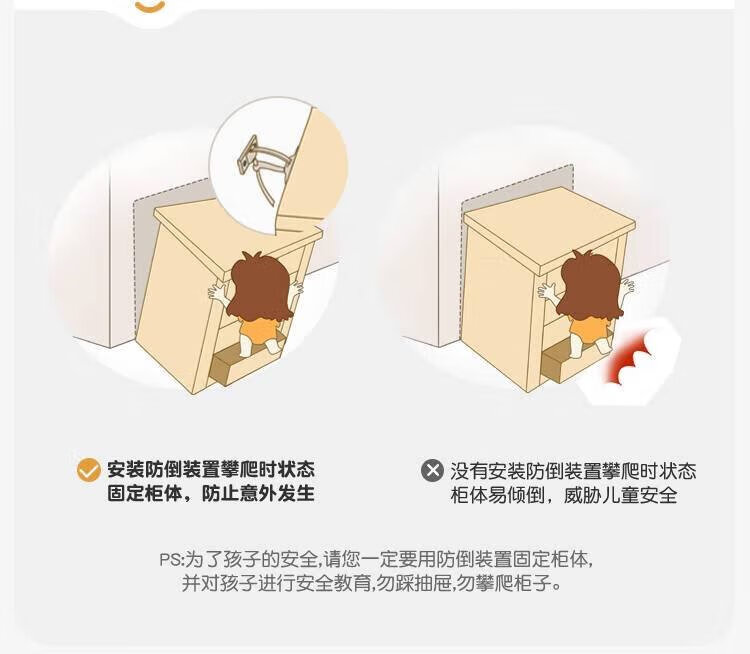 安装防倒装置攀爬时状态
固定柜体，防止意外发生

没有安装防倒装置攀爬时状态
柜体易倾倒，威胁儿童安全

PS:为了孩子的安全,请您一定要用防倒装置固定柜体,
并对孩子进行安全教育,勿踩抽屉,勿攀爬柜子。