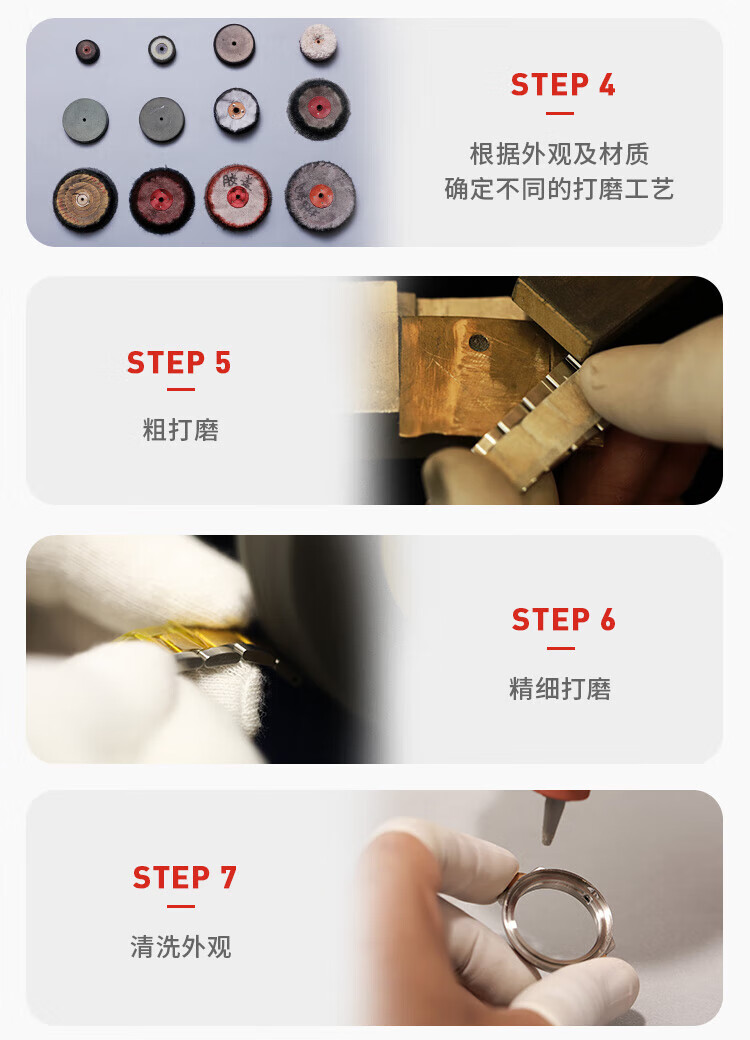 STEP 4

根据外观及材质
确定不同的打磨工艺

STEP 5

粗打磨

STEP 6

精细打磨

STEP 7

清洗外观