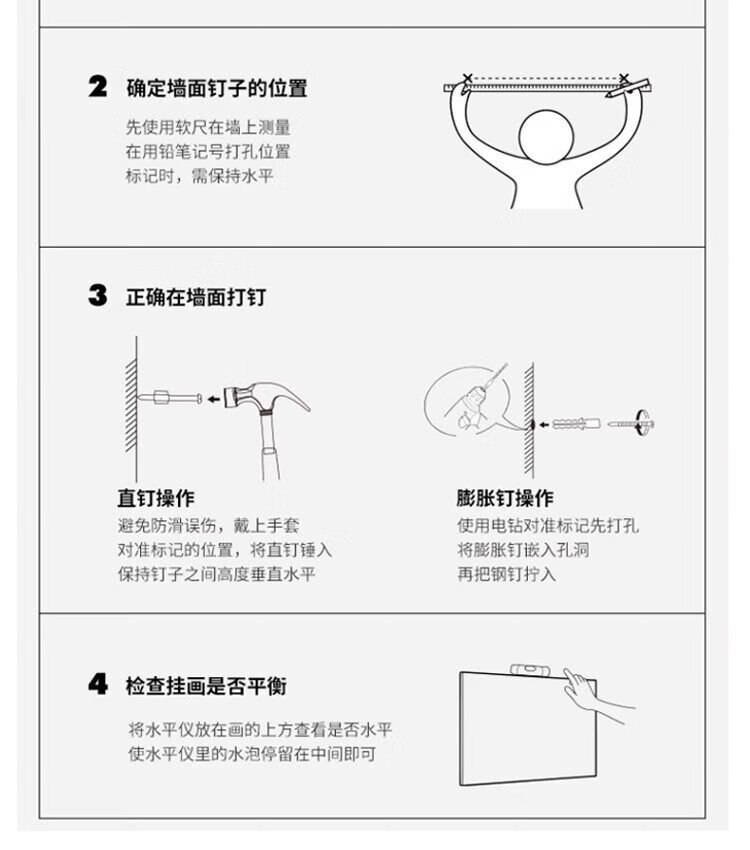 2 确定墙面钉子的位置

先使用软尺在墙上测量
在用铅笔记号打孔位置
标记时，需保持水平

3 正确在墙面打钉

直钉操作

避免防滑误伤，戴上手套
对准标记的位置，将直钉锤入
保持钉子之间高度垂直水平

膨胀钉操作

使用电钻对准标记先打孔
将膨胀钉嵌入孔洞
再把钢钉拧入

4 检查挂画是否平衡

将水平仪放在画的上方查看是否水平
使水平仪里的水泡停留在中间即可