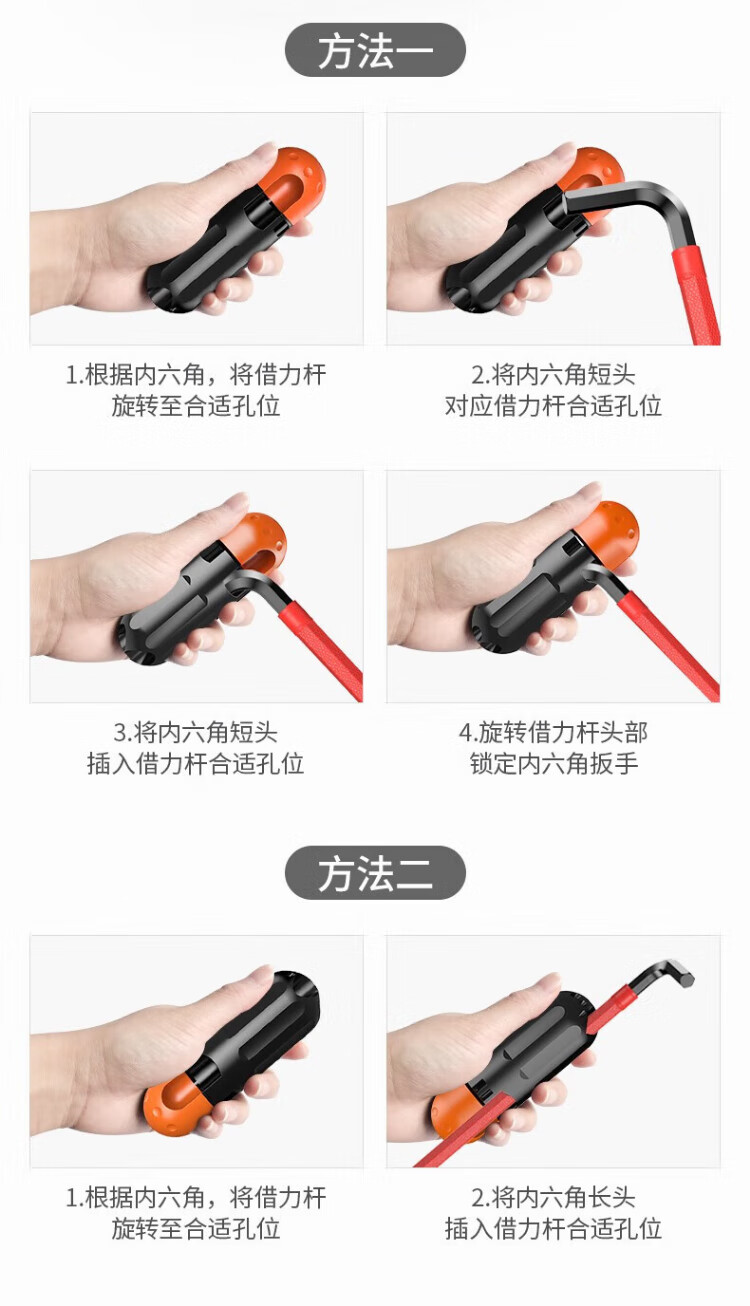 方法一

1.根据内六角，将借力杆旋转至合适孔位

2.将内六角短头对应借力杆合适孔位

3.将内六角短头插入借力杆合适孔位

4.旋转借力杆头部锁定内六角扳手

方法二

1.根据内六角，将借力杆旋转至合适孔位

2.将内六角长头插入借力杆合适孔位