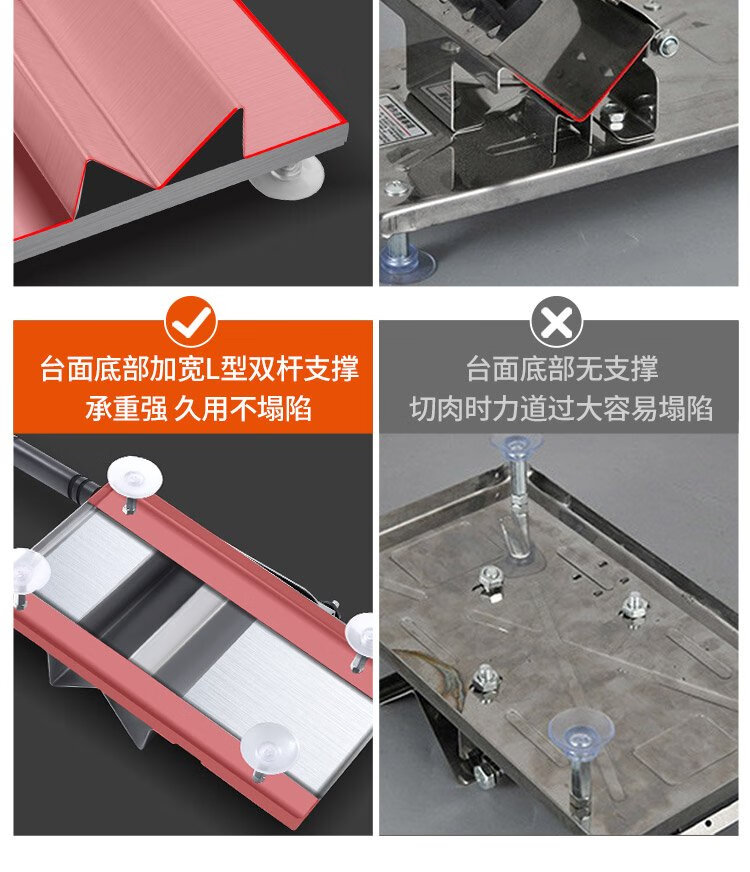 台面底部加宽L型双杆支撑
承重强 久用不塌陷

台面底部无支撑
切肉时力道过大容易塌陷