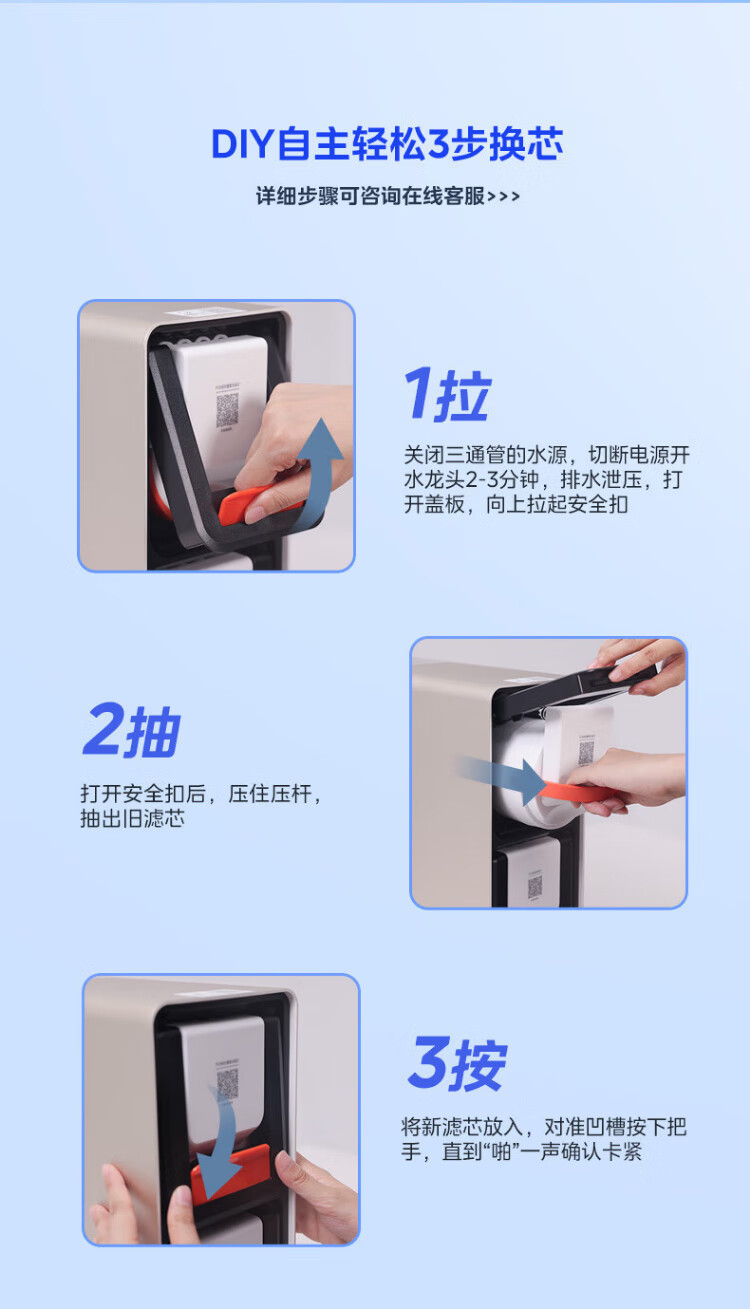 DIY自主轻松3步换芯

详细步骤可咨询在线客服>>>

1拉

关闭三通管的水源，切断电源开水龙头2-3分钟，排水泄压，打开盖板，向上拉起安全扣

2抽

打开安全扣后，压住压杆，抽出旧滤芯

3按

将新滤芯放入，对准凹槽按下把手，直到“啪”一声确认卡紧