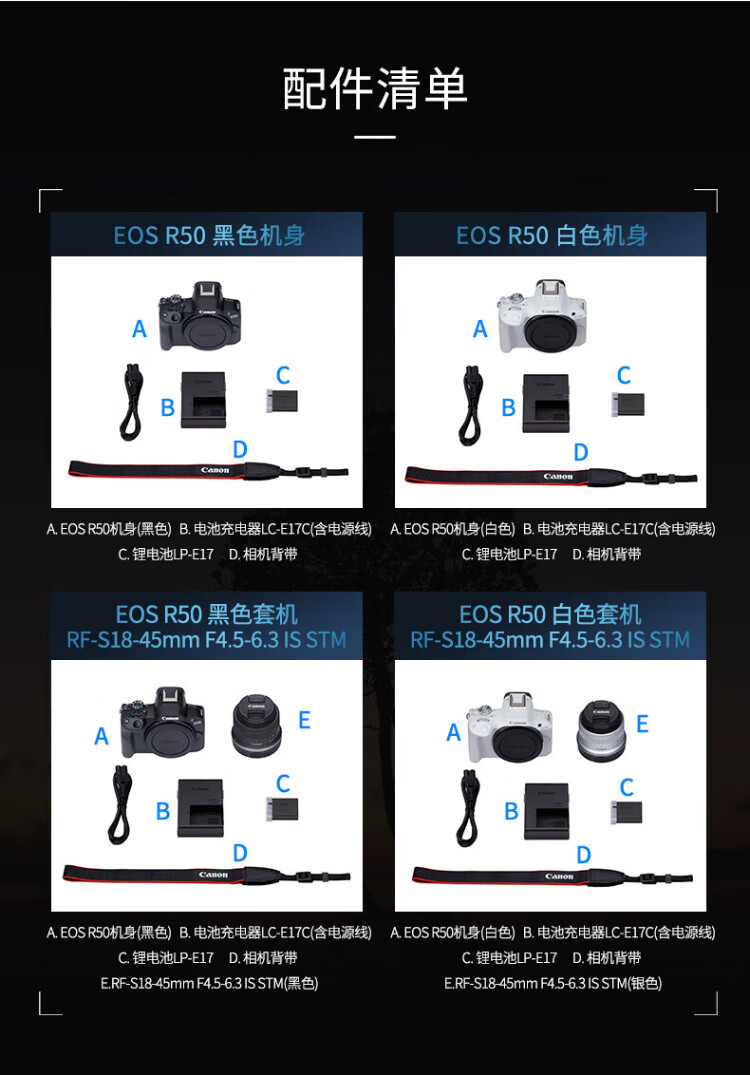 配件清单

EOS R50 黑色机身

A

B

C

D

Canon

A. EOS R50机身(黑色) B. 电池充电器LC-E17C(含电源线)
C. 锂电池LP-E17 D. 相机背带

EOS R50 白色机身

A

B

C

D

Canon

A. EOS R50机身(白色) B. 电池充电器LC-E17C(含电源线)
C. 锂电池LP-E17 D. 相机背带

EOS R50 黑色套机
RF-S18-45mm F4.5-6.3 IS STM

A

E

B

C

D

Canon

A. EOS R50机身(黑色) B. 电池充电器LC-E17C(含电源线)
C. 锂电池LP-E17 D. 相机背带
E.RF-S18-45mm F4.5-6.3 IS STM(黑色)

EOS R50 白色套机
RF-S18-45mm F4.5-6.3 IS STM

A

E

B

C

D

Canon

A. EOS R50机身(白色) B. 电池充电器LC-E17C(含电源线)
C. 锂电池LP-E17 D. 相机背带
E.RF-S18-45mm F4.5-6.3 IS STM(银色)