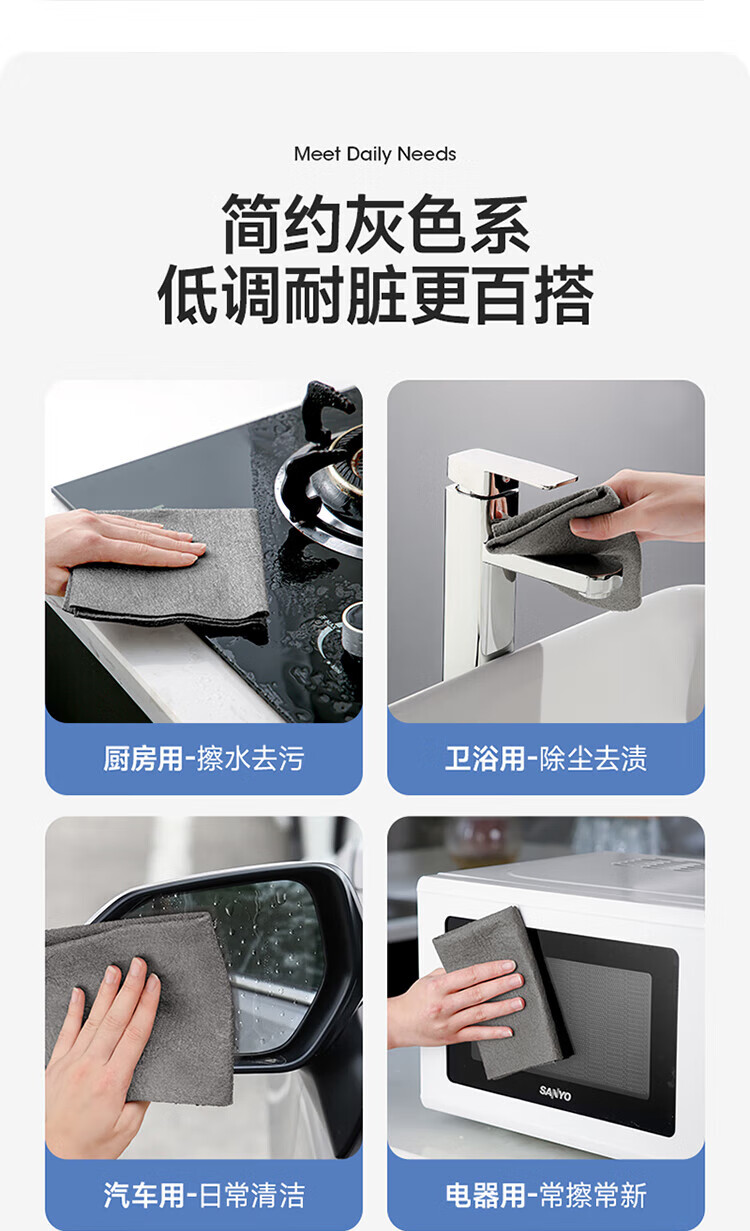 Meet Daily Needs

简约灰色系
低调耐脏更百搭

厨房用-擦水去污

卫浴用-除尘去渍

汽车用-日常清洁

SANYO

电器用-常擦常新