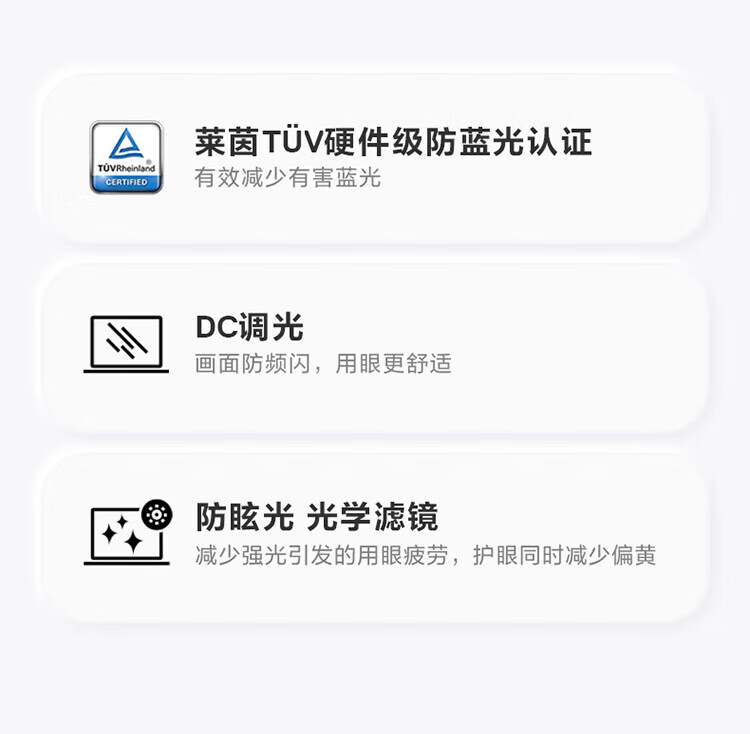 TÜVRheinland
CERTIFIED

莱茵TÜV硬件级防蓝光认证
有效减少有害蓝光

DC调光
画面防频闪，用眼更舒适

防眩光 光学滤镜
减少强光引发的用眼疲劳，护眼同时减少偏黄