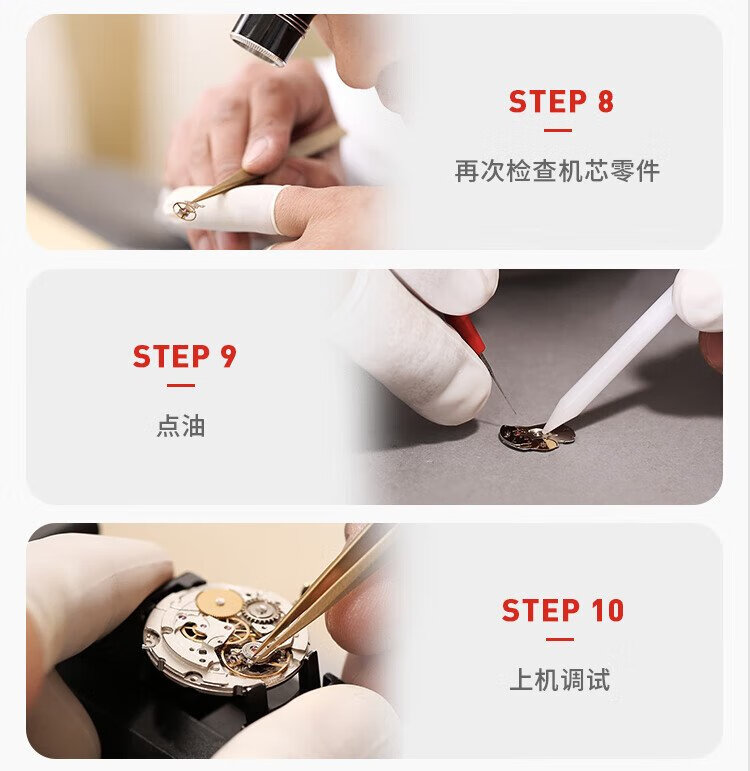 STEP 8

再次检查机芯零件

STEP 9

点油

STEP 10

上机调试