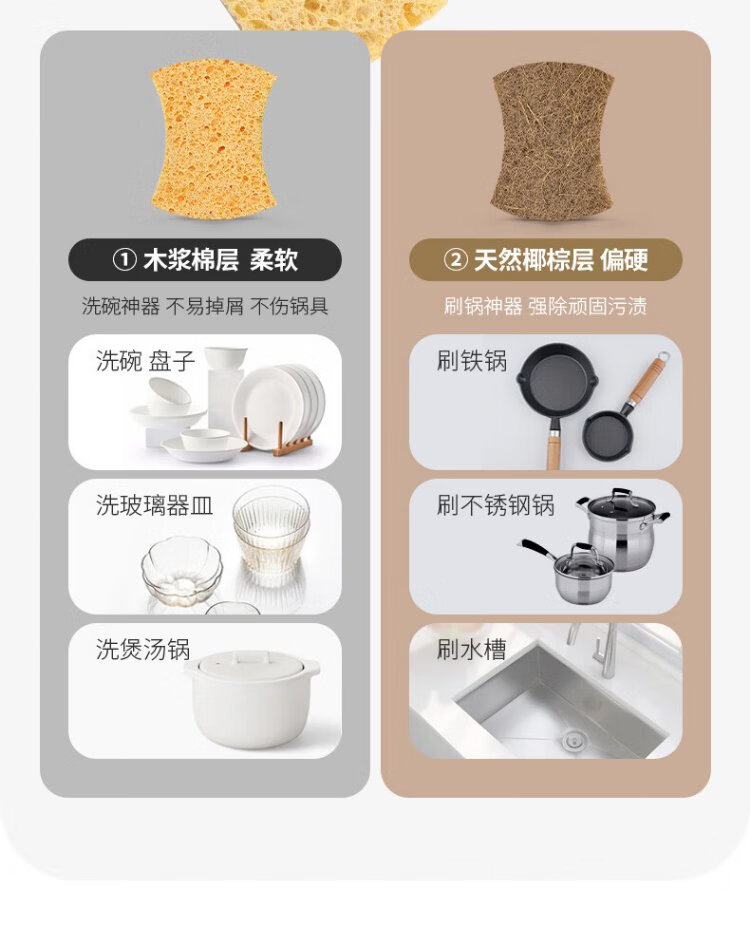 ① 木浆棉层 柔软

洗碗神器 不易掉屑 不伤锅具

洗碗 盘子

洗玻璃器皿

洗煲汤锅

② 天然椰棕层 偏硬

刷锅神器 强除顽固污渍

刷铁锅

刷不锈钢锅

刷水槽