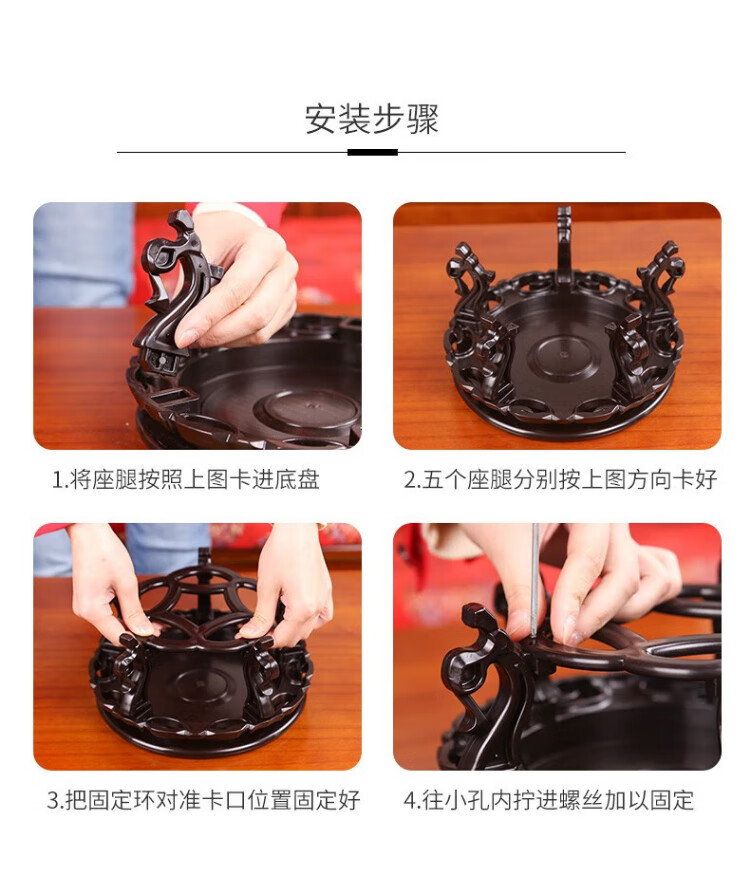 安装步骤

1.将座腿按照上图卡进底盘

2.五个座腿分别按上图方向卡好

3.把固定环对准卡口位置固定好

4.往小孔内拧进螺丝加以固定