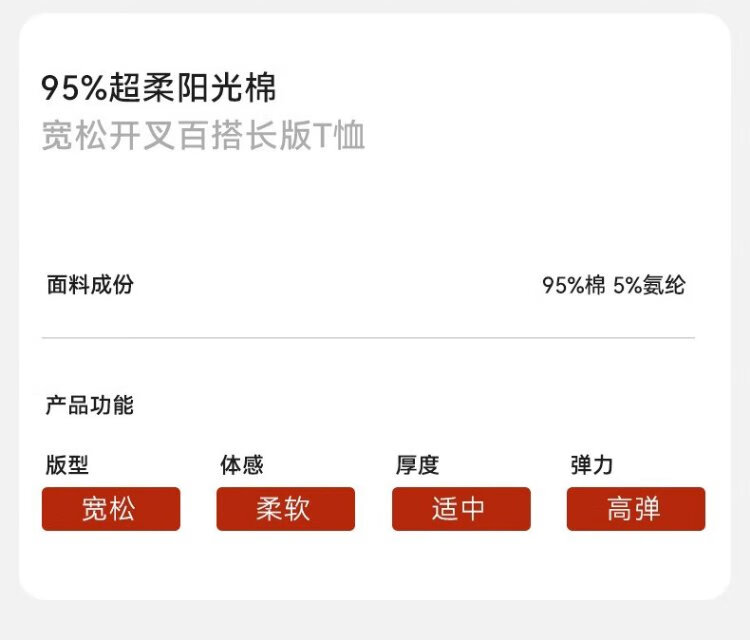 95%超柔阳光棉
宽松开叉百搭长版T恤

面料成份 95%棉 5%氨纶

产品功能

版型
宽松

体感
柔软

厚度
适中

弹力
高弹