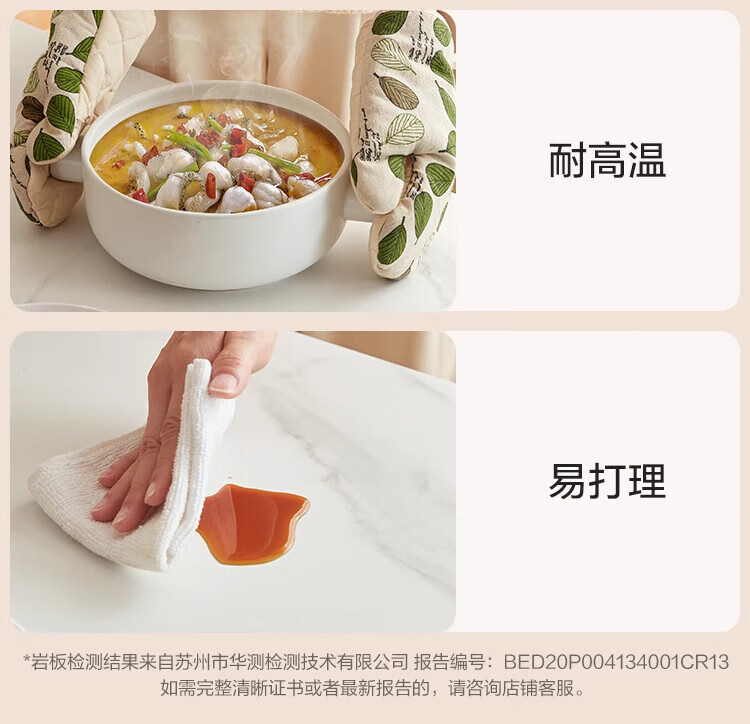 耐高温

易打理

*岩板检测结果来自苏州市华测检测技术有限公司 报告编号：BED20P004134001CR13
如需完整清晰证书或者最新报告的，请咨询店铺客服。