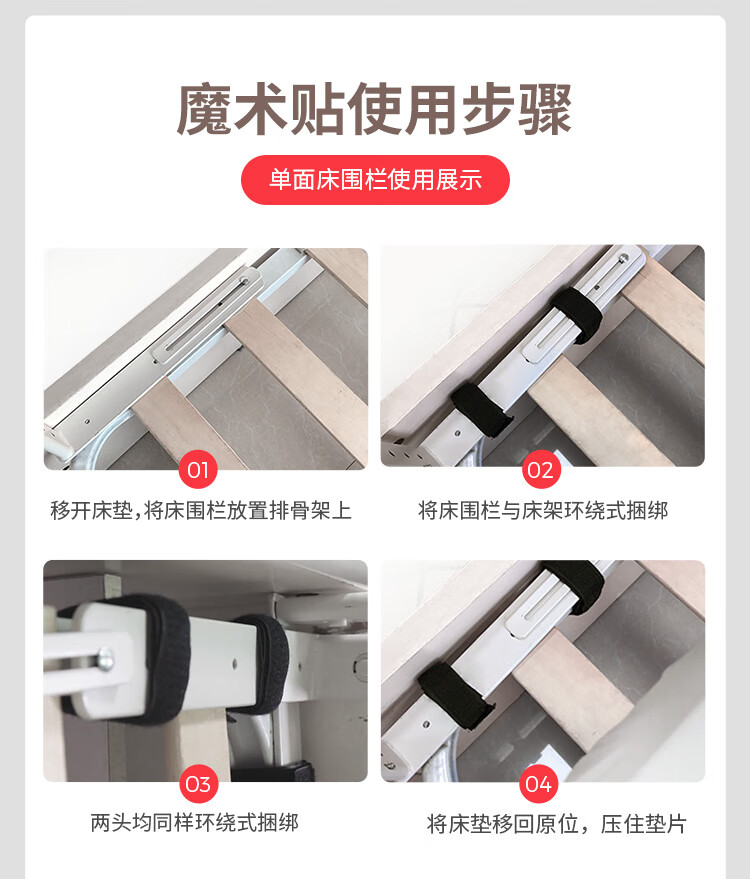 魔术贴使用步骤

单面床围栏使用展示

01

移开床垫,将床围栏放置排骨架上

02

将床围栏与床架环绕式捆绑

03

两头均同样环绕式捆绑

04

将床垫移回原位，压住垫片