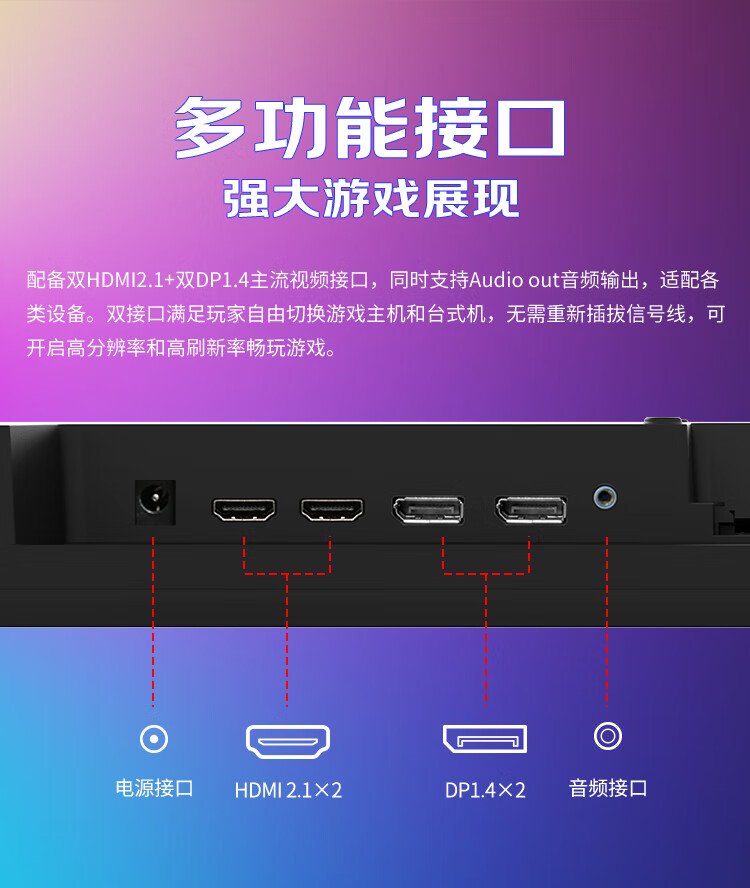 多功能接口
强大游戏展现

配备双HDMI2.1+双DP1.4主流视频接口，同时支持Audio out音频输出，适配各类设备。双接口满足玩家自由切换游戏主机和台式机，无需重新插拔信号线，可开启高分辨率和高刷新率畅玩游戏。

电源接口
HDMI 2.1×2
DP1.4×2
音频接口