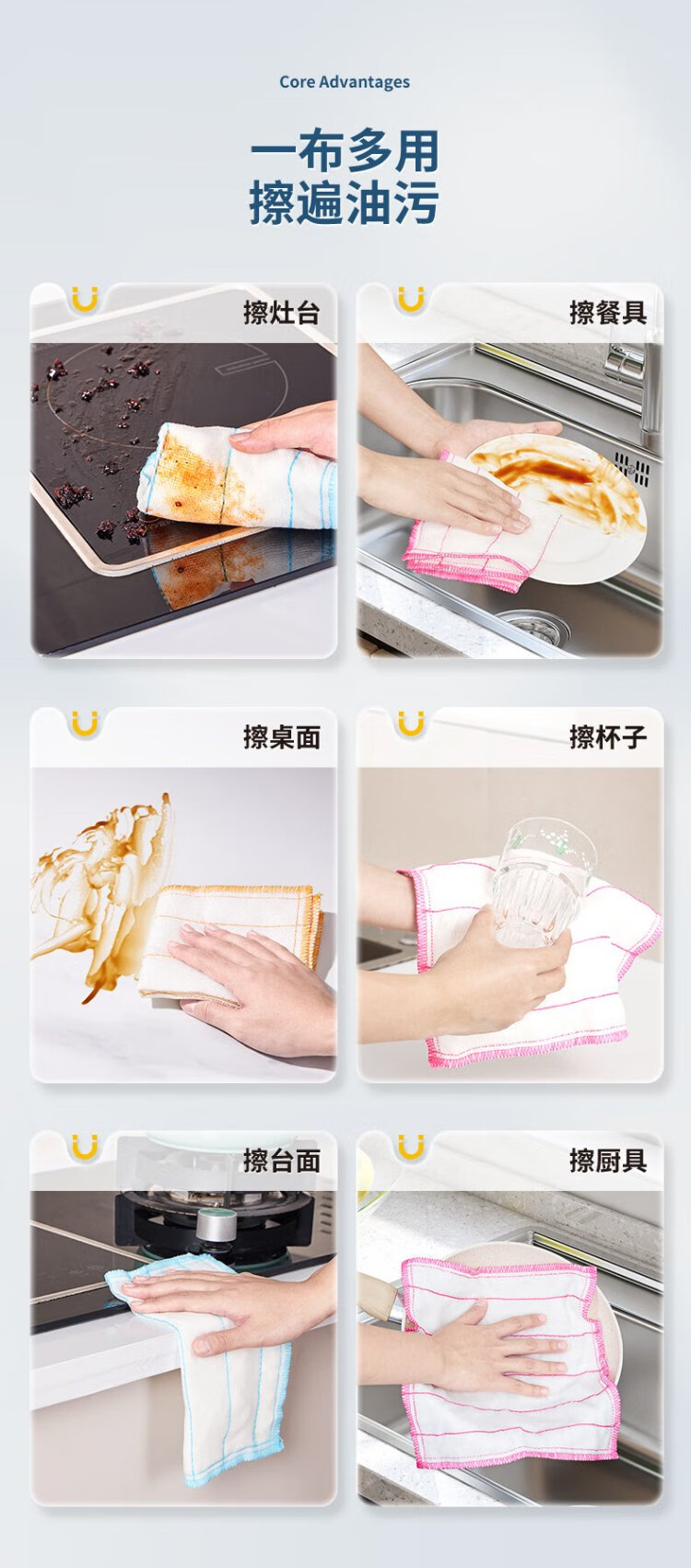 Core Advantages

一布多用
擦遍油污

擦灶台

擦餐具

擦桌面

擦杯子

擦台面

擦厨具