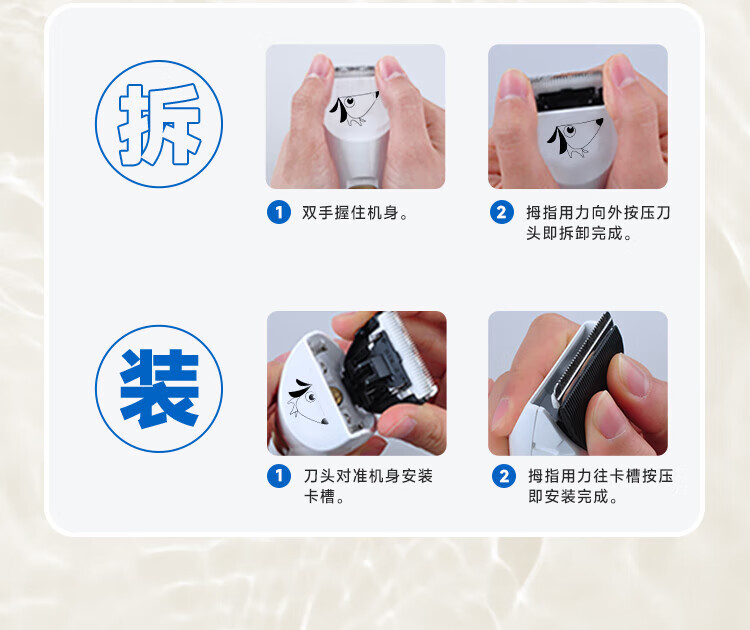 拆

1 双手握住机身。

2 拇指用力向外按压刀头即拆卸完成。

装

1 刀头对准机身安装卡槽。

2 拇指用力往卡槽按压即安装完成。