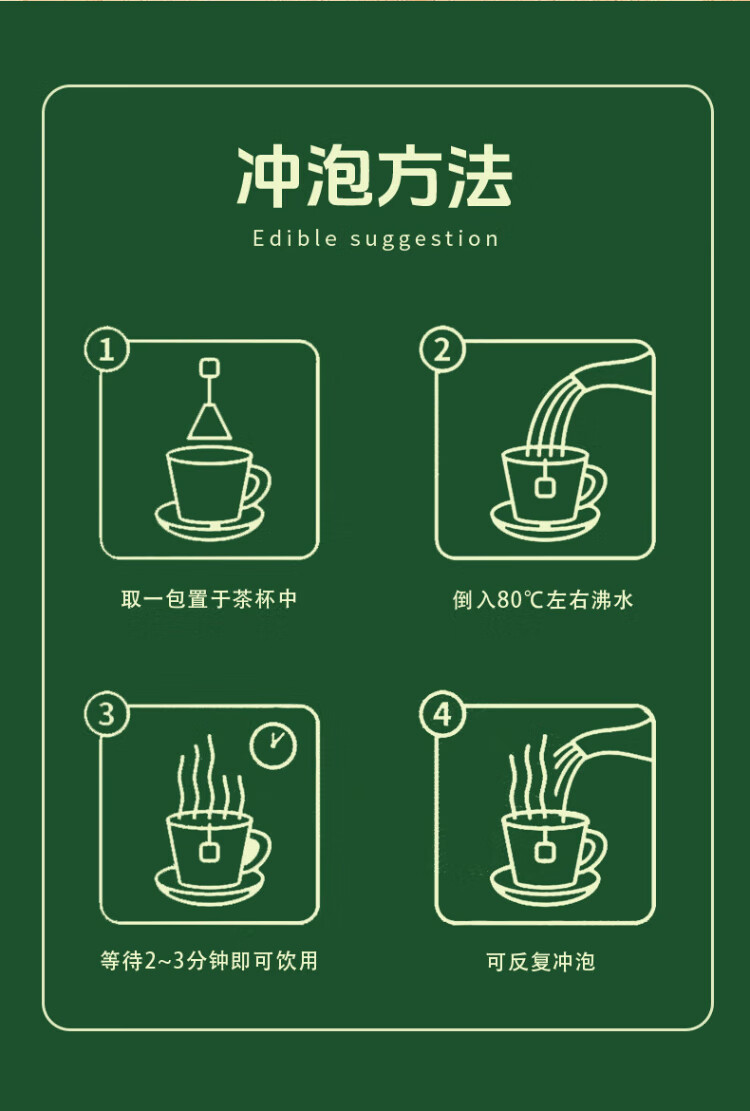 冲泡方法

Edible suggestion

1

取一包置于茶杯中

2

倒入80℃左右沸水

3

等待2~3分钟即可饮用

4

可反复冲泡