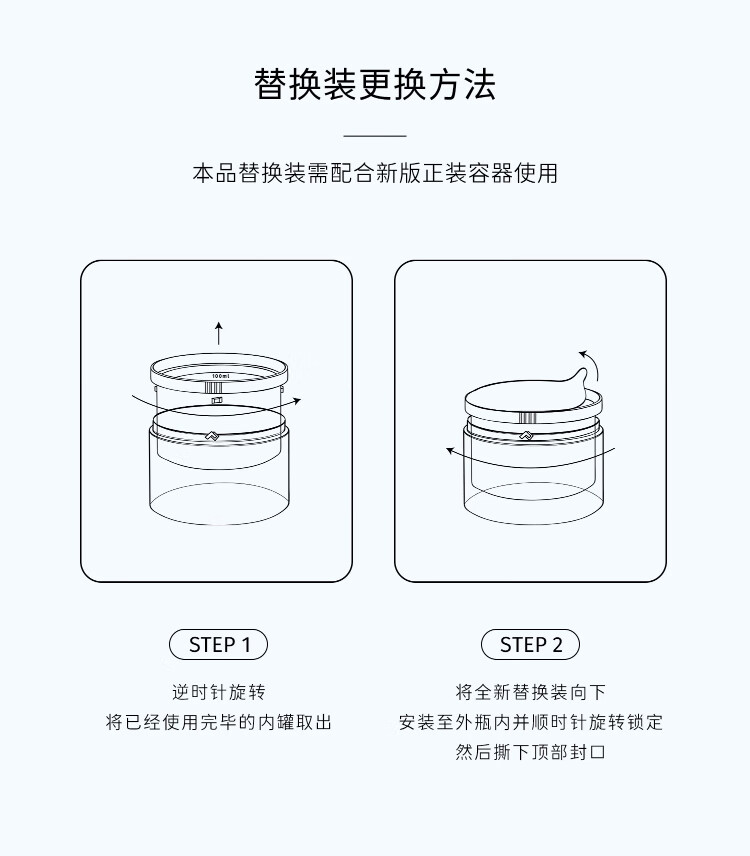 替换装更换方法

本品替换装需配合新版正装容器使用

100ml

STEP 1

逆时针旋转
将已经使用完毕的内罐取出

STEP 2

将全新替换装向下
安装至外瓶内并顺时针旋转锁定
然后撕下顶部封口