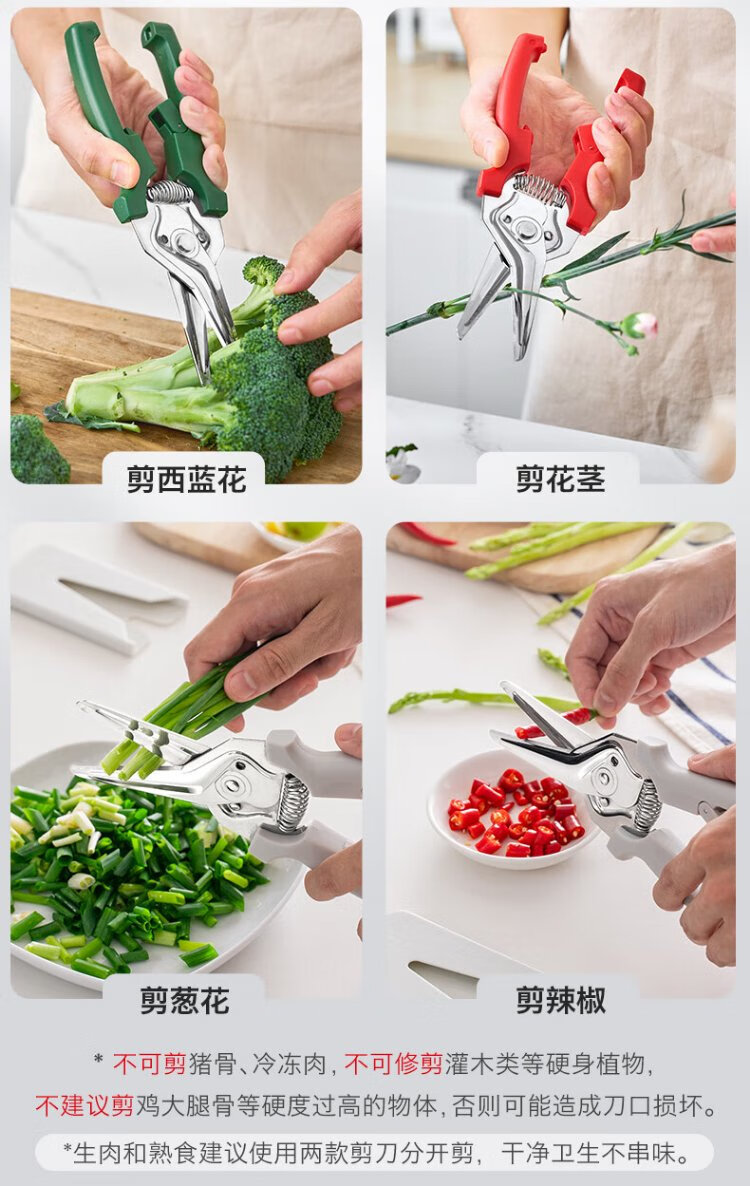 剪西蓝花

剪花茎

剪葱花

剪辣椒

* 不可剪猪骨、冷冻肉，不可修剪灌木类等硬身植物，不建议剪鸡大腿骨等硬度过高的物体，否则可能造成刀口损坏。

*生肉和熟食建议使用两款剪刀分开剪，干净卫生不串味。