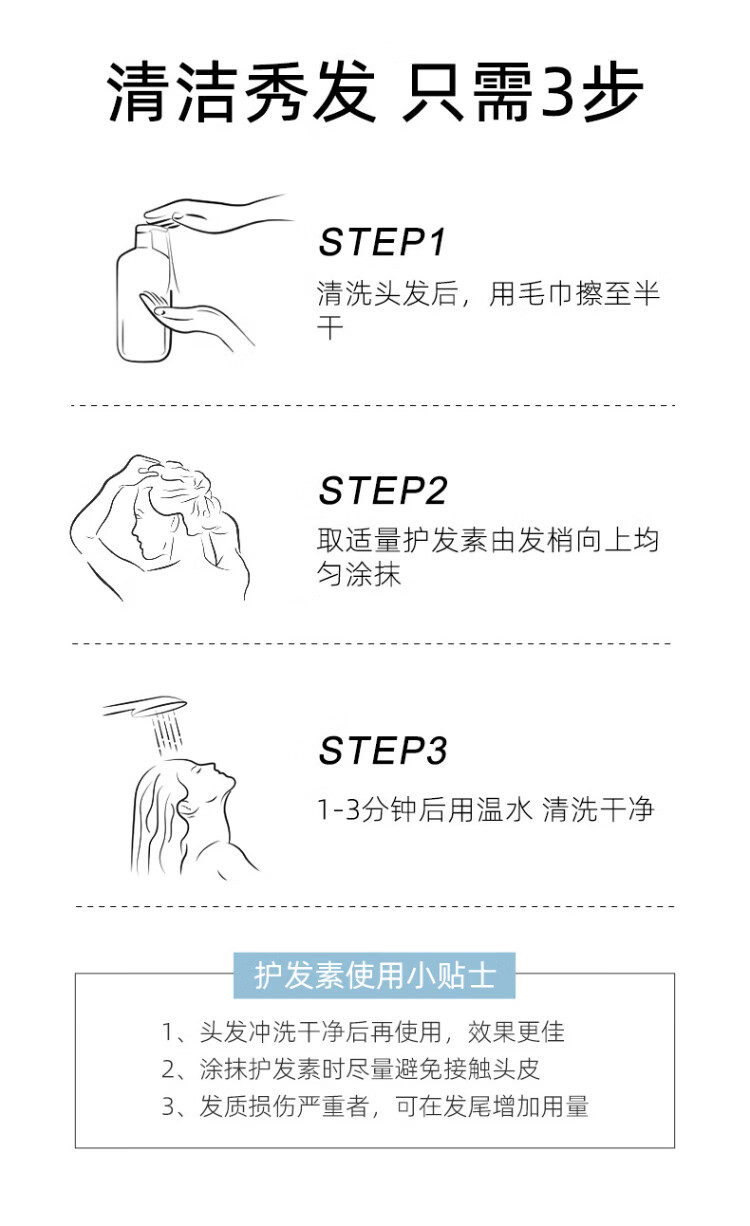 清洁秀发 只需3步

STEP1
清洗头发后，用毛巾擦至半干

STEP2
取适量护发素由发梢向上均匀涂抹

STEP3
1-3分钟后用温水 清洗干净

护发素使用小贴士

1、头发冲洗干净后再使用，效果更佳
2、涂抹护发素时尽量避免接触头皮
3、发质损伤严重者，可在发尾增加用量