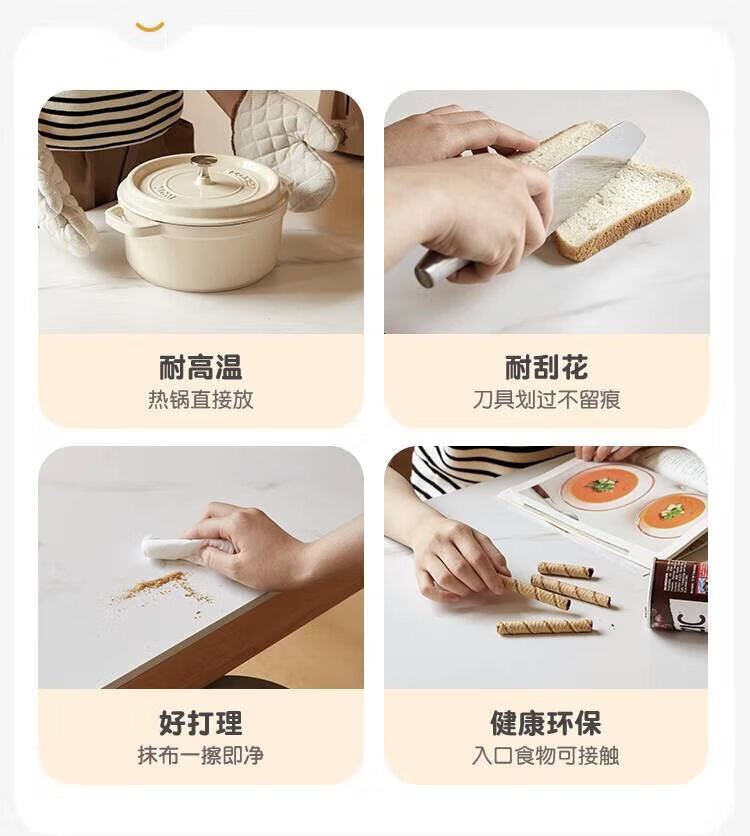 耐高温
热锅直接放

耐刮花
刀具划过不留痕

好打理
抹布一擦即净

健康环保
入口食物可接触