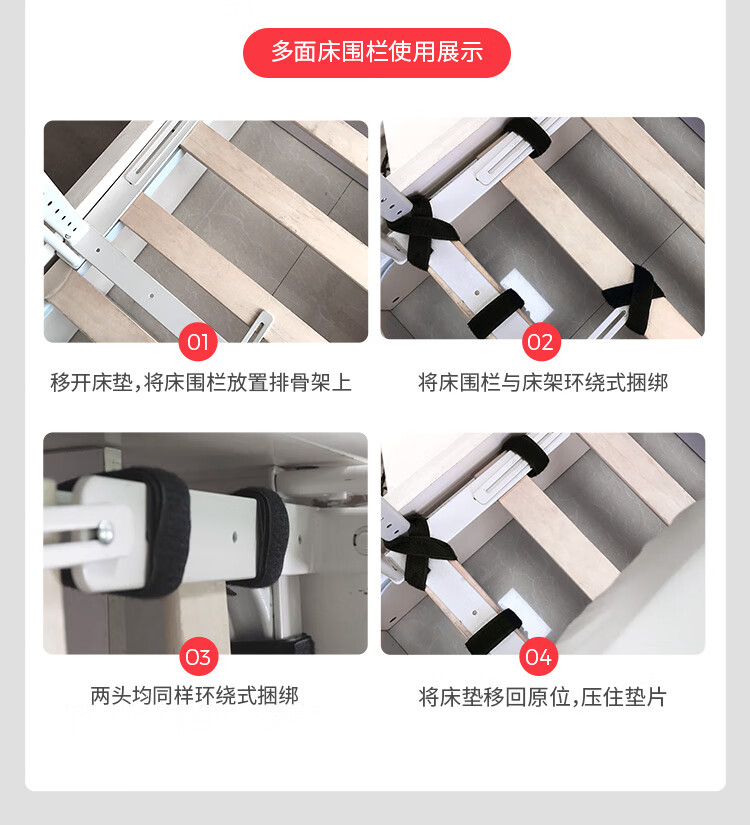 多面床围栏使用展示

01
移开床垫，将床围栏放置排骨架上

02
将床围栏与床架环绕式捆绑

03
两头均同样环绕式捆绑

04
将床垫移回原位，压住垫片