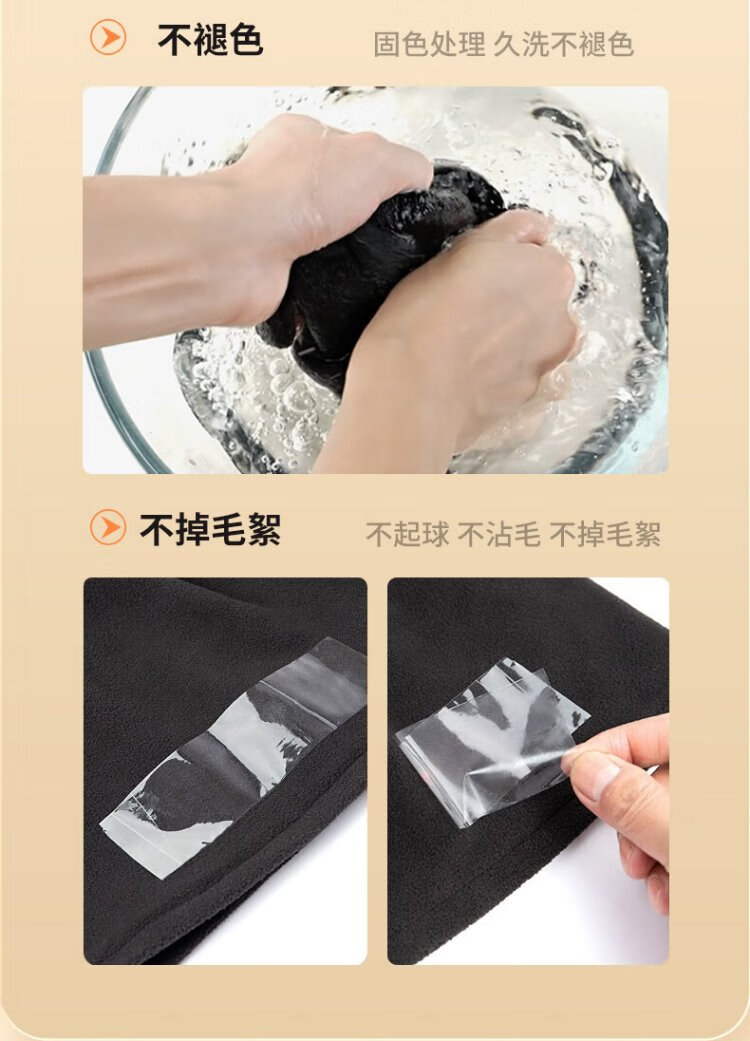 不褪色 固色处理 久洗不褪色

不掉毛絮 不起球 不沾毛 不掉毛絮