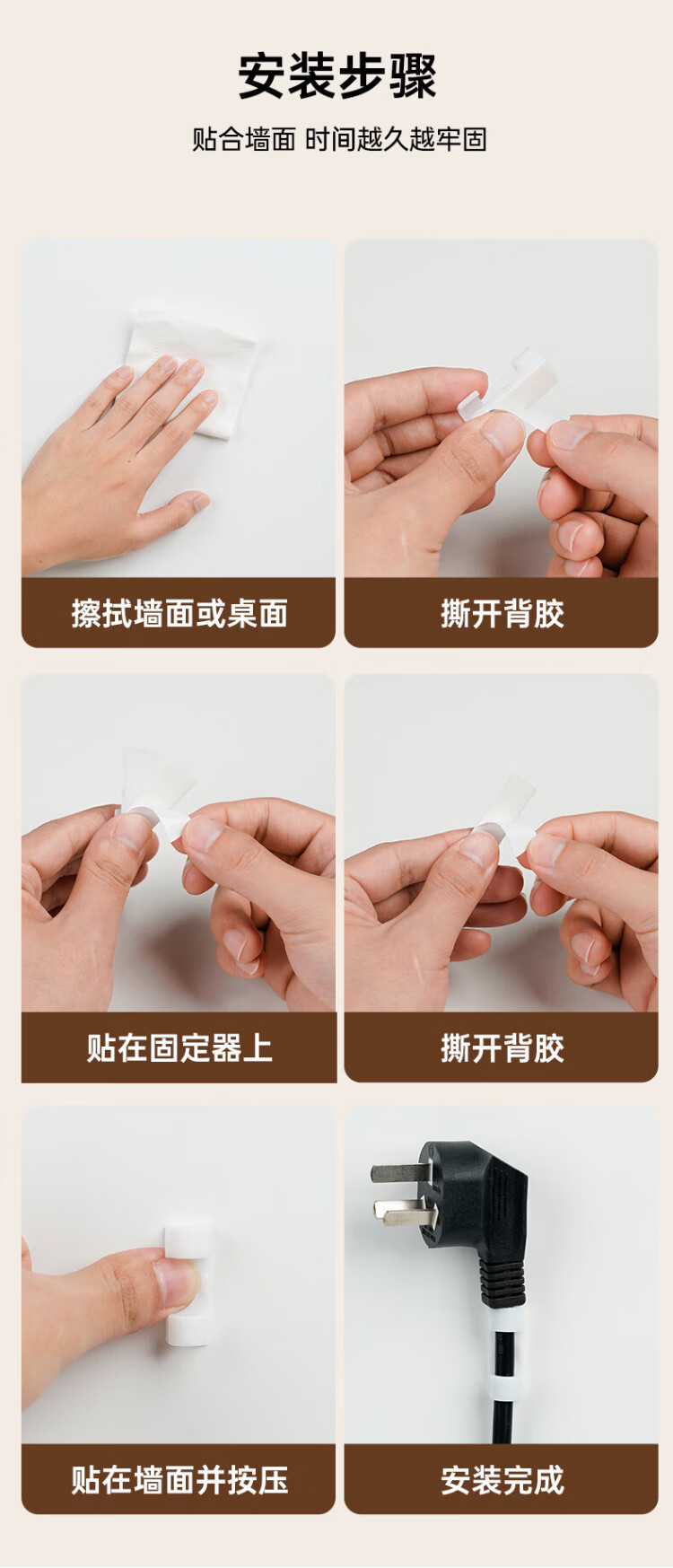 安装步骤

贴合墙面 时间越久越牢固

擦拭墙面或桌面

撕开背胶

贴在固定器上

撕开背胶

贴在墙面并按压

安装完成