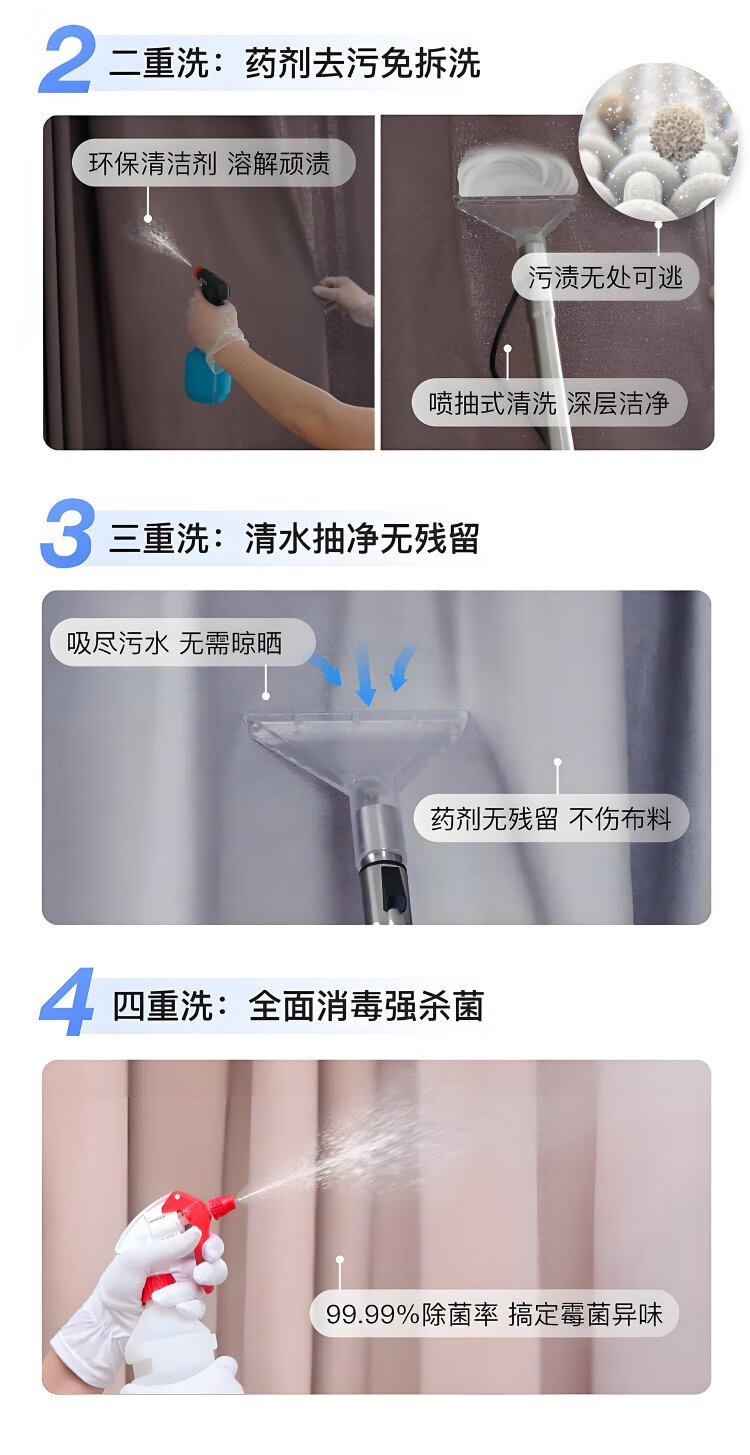 2 二重洗：药剂去污免拆洗

环保清洁剂 溶解顽渍

污渍无处可逃

喷抽式清洗 深层洁净

3 三重洗：清水抽净无残留

吸尽污水 无需晾晒

药剂无残留 不伤布料

4 四重洗：全面消毒强杀菌

99.99%除菌率 搞定霉菌异味