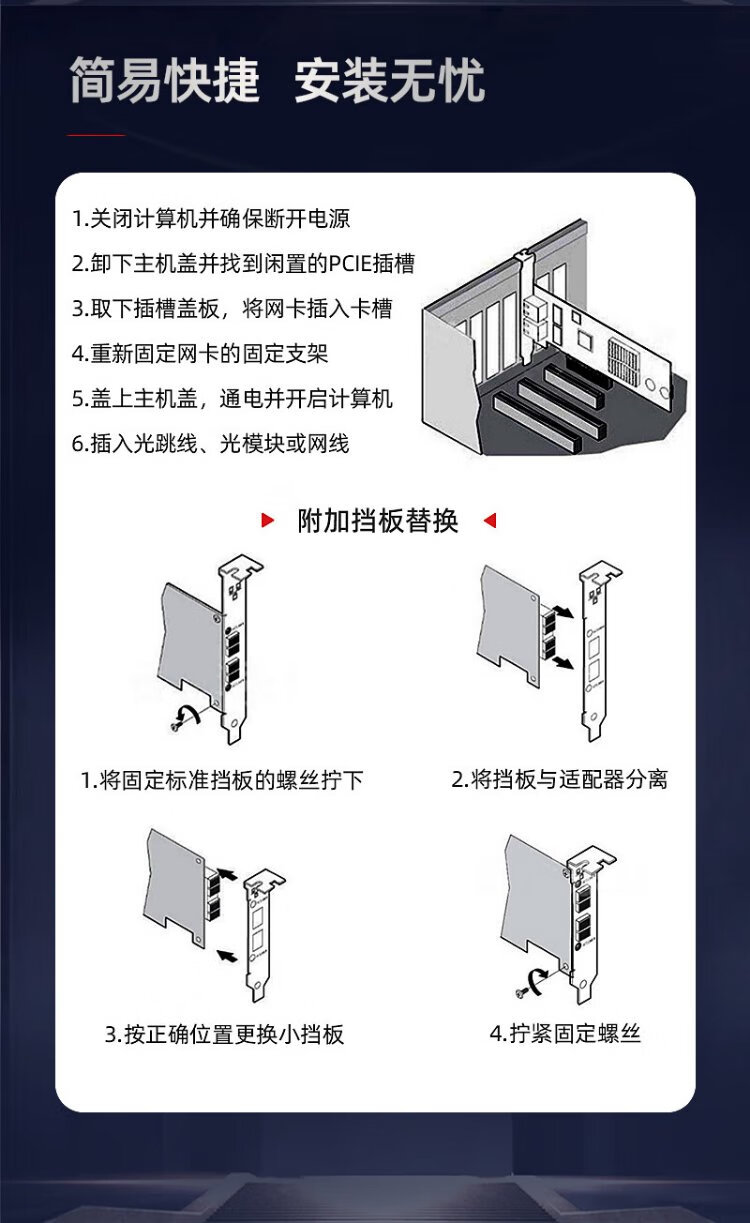 简易快捷 安装无忧

1.关闭计算机并确保断开电源
2.卸下主机盖并找到闲置的PCIE插槽
3.取下插槽盖板，将网卡插入卡槽
4.重新固定网卡的固定支架
5.盖上主机盖，通电并开启计算机
6.插入光跳线、光模块或网线

附加挡板替换

1.将固定标准挡板的螺丝拧下

2.将挡板与适配器分离

3.按正确位置更换小挡板

4.拧紧固定螺丝