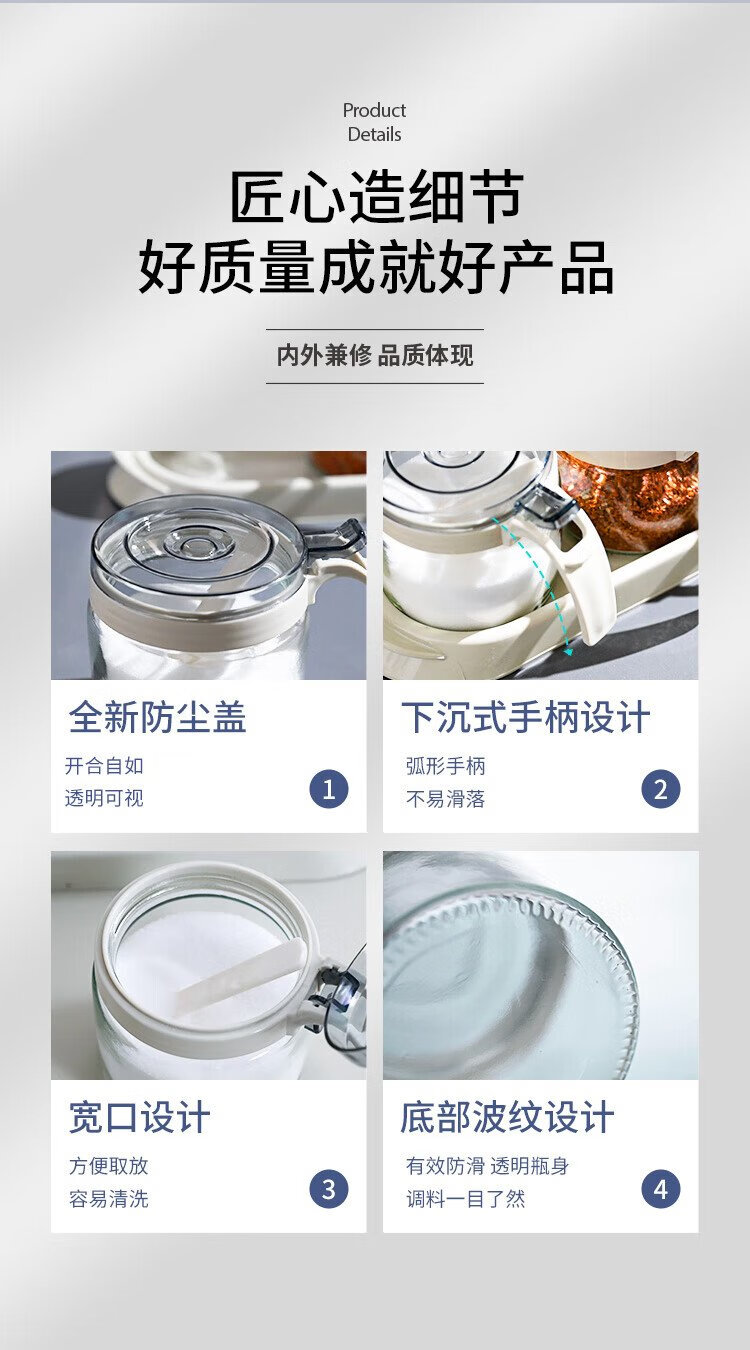 Product
Details

匠心造细节
好质量成就好产品

内外兼修 品质体现

全新防尘盖
开合自如
透明可视
1

下沉式手柄设计
弧形手柄
不易滑落
2

宽口设计
方便取放
容易清洗
3

底部波纹设计
有效防滑 透明瓶身
调料一目了然
4