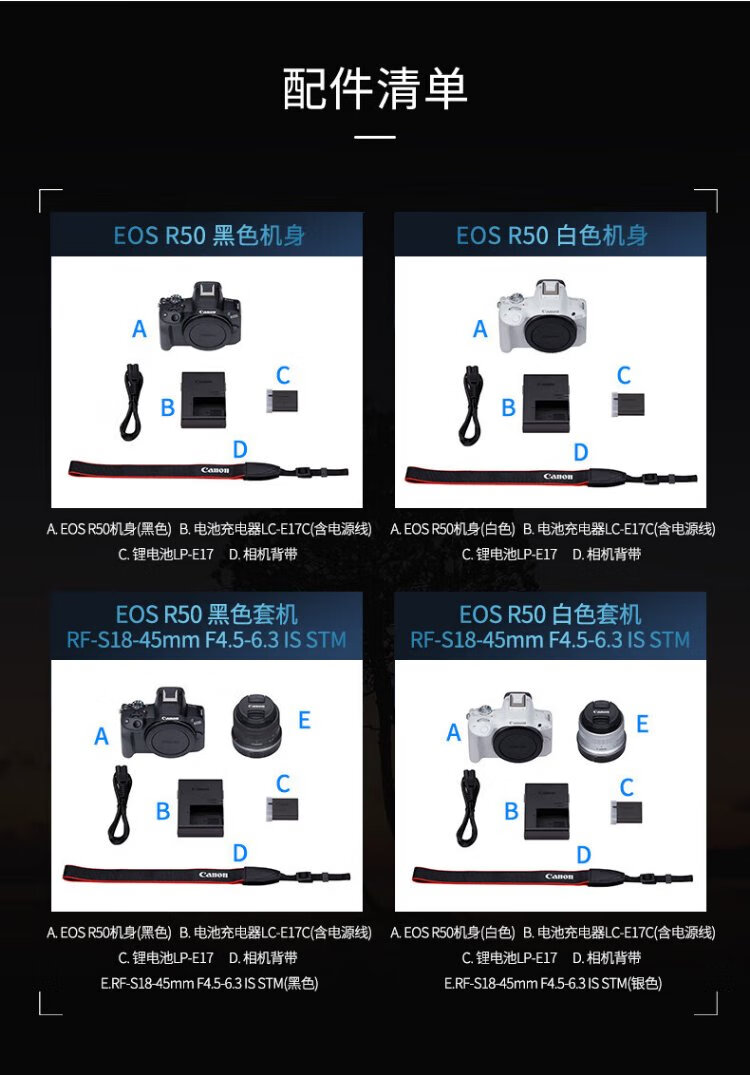 配件清单

EOS R50 黑色机身

A
B
C
D
Canon

A. EOS R50机身(黑色) B. 电池充电器LC-E17C(含电源线)
C. 锂电池LP-E17 D. 相机背带

EOS R50 白色机身

A
B
C
D
Canon

A. EOS R50机身(白色) B. 电池充电器LC-E17C(含电源线)
C. 锂电池LP-E17 D. 相机背带

EOS R50 黑色套机
RF-S18-45mm F4.5-6.3 IS STM

A
E
B
C
D
Canon

A. EOS R50机身(黑色) B. 电池充电器LC-E17C(含电源线)
C. 锂电池LP-E17 D. 相机背带
E.RF-S18-45mm F4.5-6.3 IS STM(黑色)

EOS R50 白色套机
RF-S18-45mm F4.5-6.3 IS STM

A
E
B
C
D
Canon

A. EOS R50机身(白色) B. 电池充电器LC-E17C(含电源线)
C. 锂电池LP-E17 D. 相机背带
E.RF-S18-45mm F4.5-6.3 IS STM(银色)