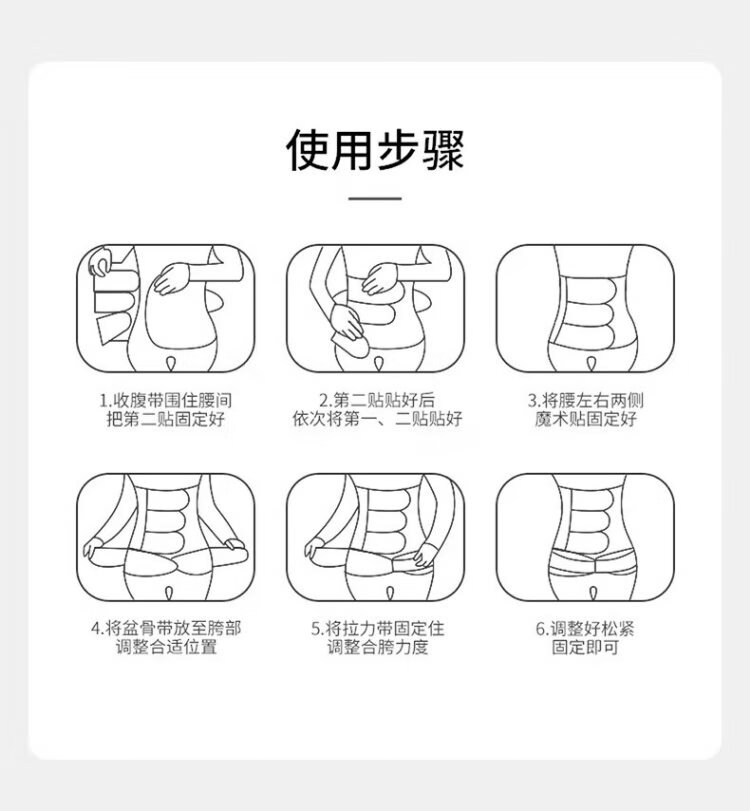 使用步骤

1.收腹带围住腰间
把第二贴固定好

2.第二贴贴好后
依次将第一、二贴贴好

3.将腰左右两侧
魔术贴固定好

4.将盆骨带放至胯部
调整合适位置

5.将拉力带固定住
调整合胯力度

6.调整好松紧
固定即可