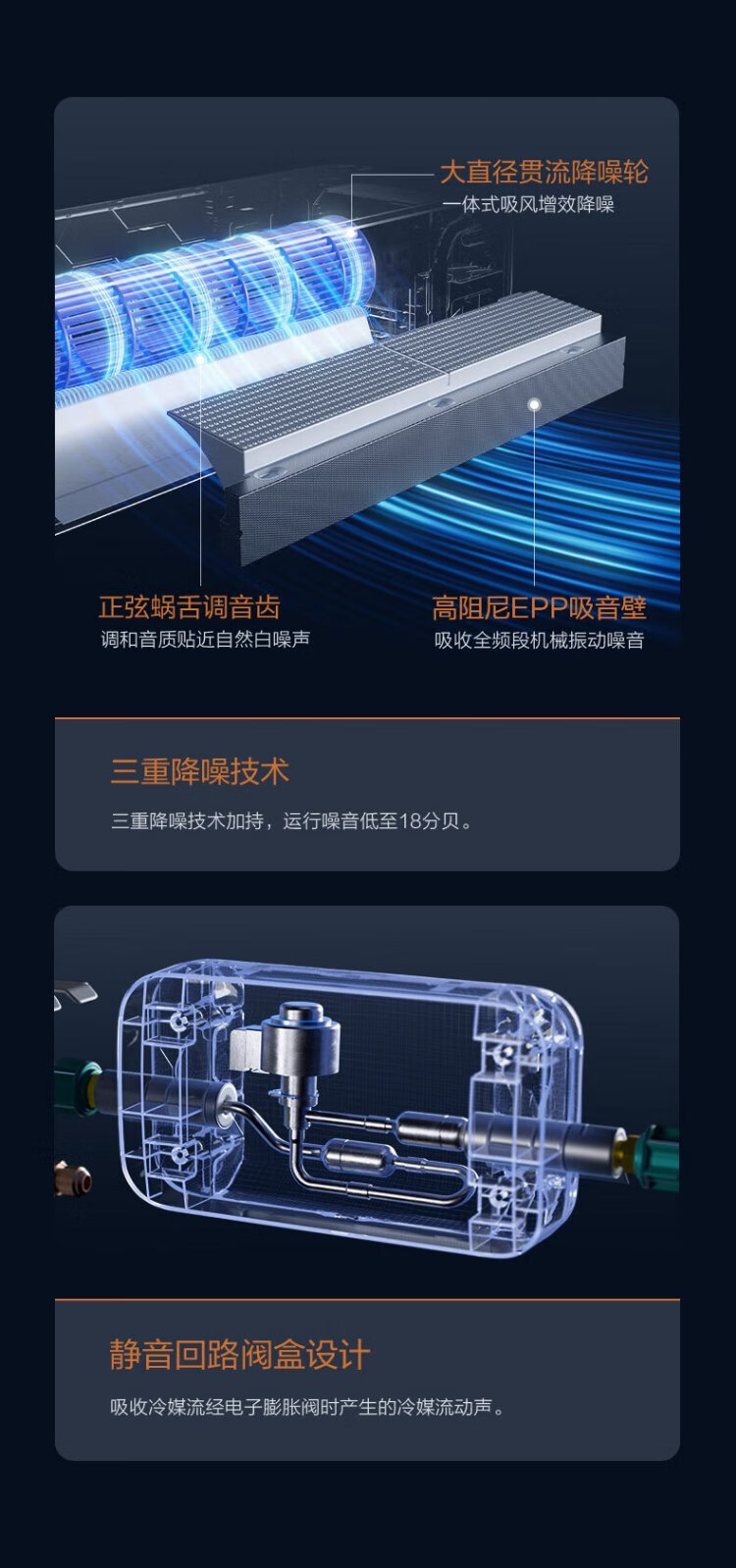 大直径贯流降噪轮
一体式吸风增效降噪

正弦蜗舌调音齿
调和音质贴近自然白噪声

高阻尼EPP吸音壁
吸收全频段机械振动噪音

三重降噪技术
三重降噪技术加持，运行噪音低至18分贝。

静音回路阀盒设计
吸收冷媒流经电子膨胀阀时产生的冷媒流动声。