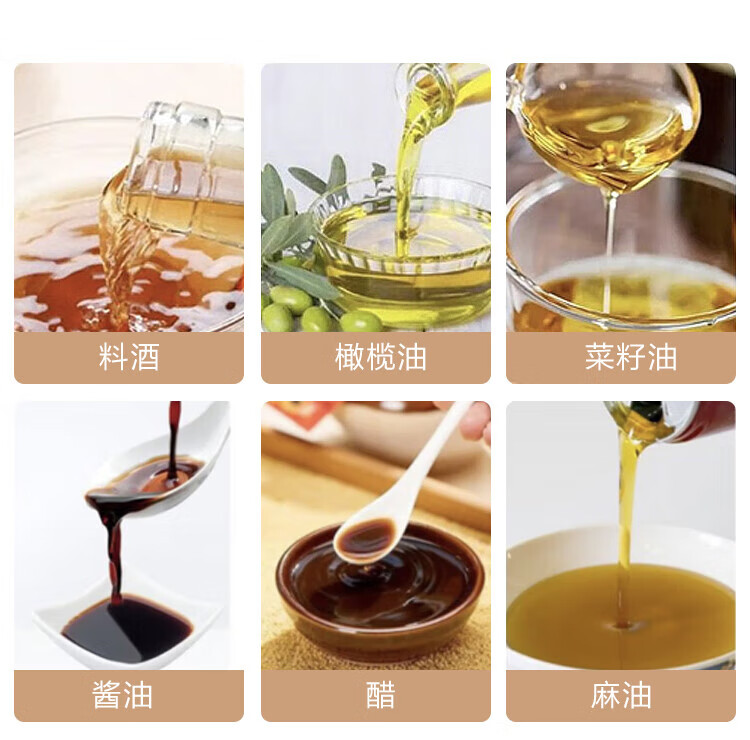 料酒

橄榄油

菜籽油

酱油

醋

麻油