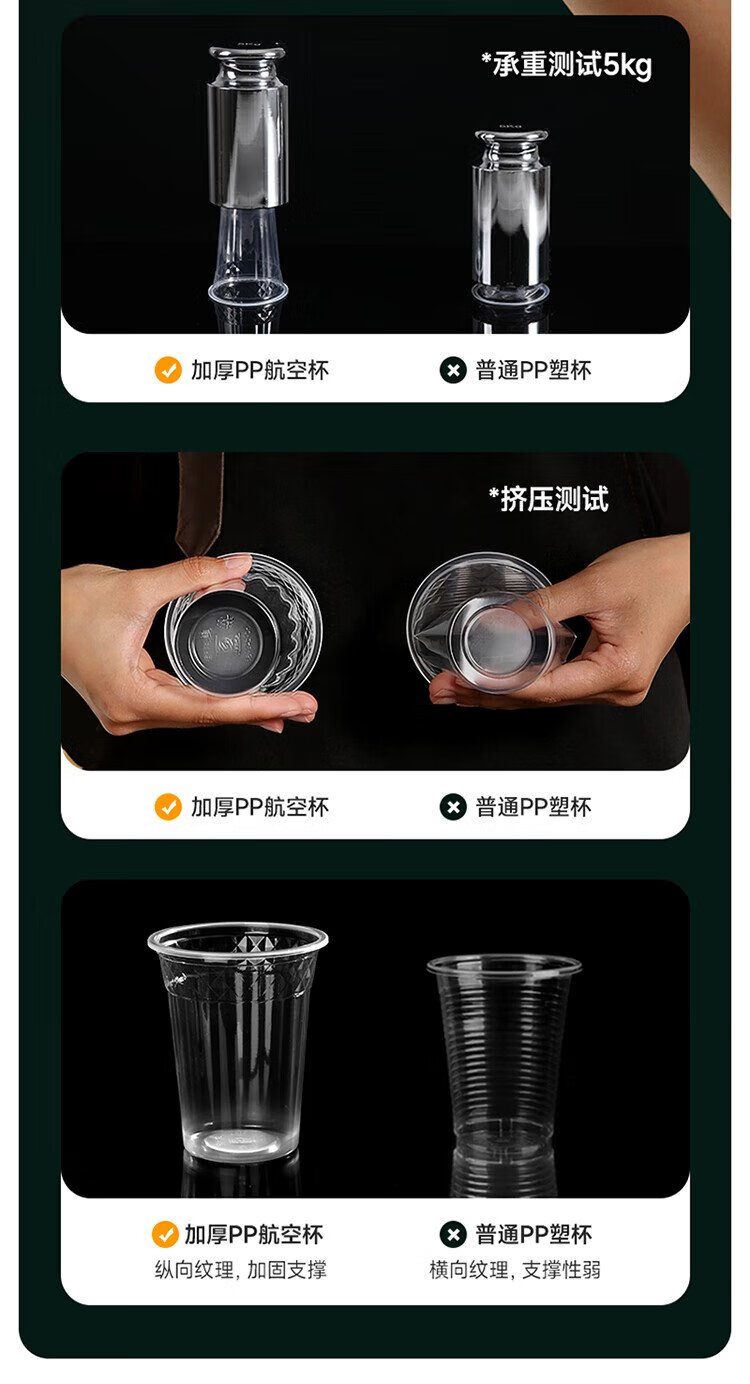 *承重测试5kg

加厚PP航空杯

普通PP塑杯

*挤压测试

加厚PP航空杯

普通PP塑杯

加厚PP航空杯
纵向纹理，加固支撑

普通PP塑杯
横向纹理，支撑性弱