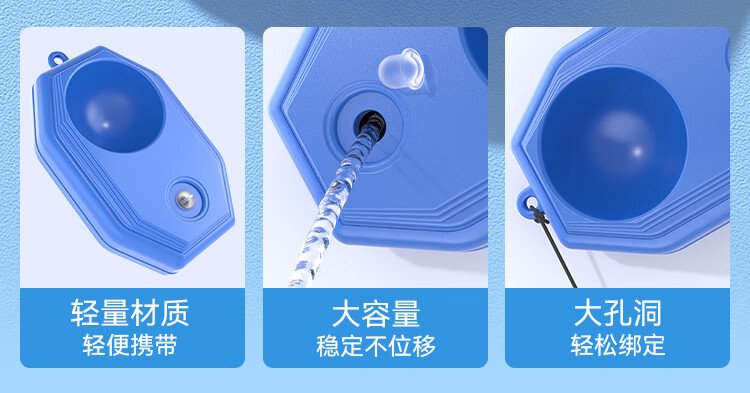 轻量材质
轻便携带

大容量
稳定不位移

大孔洞
轻松绑定